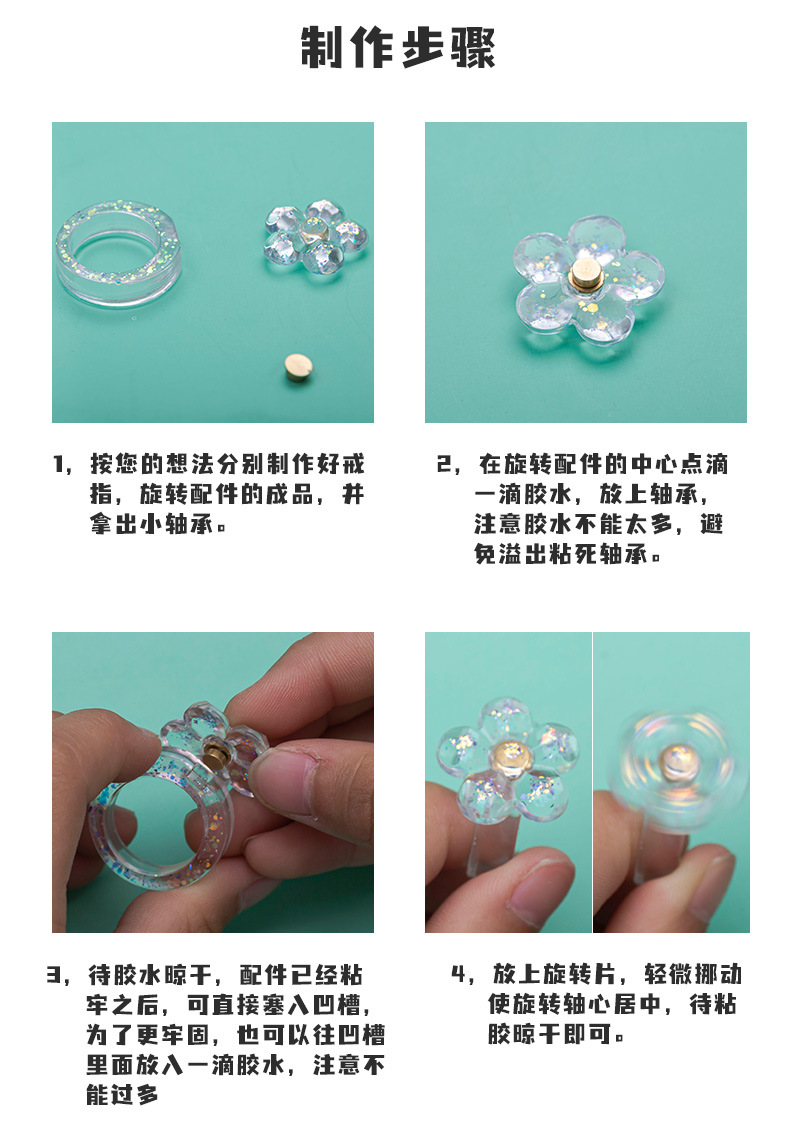 制作步骤

1，按您的想法分别制作好戒指，旋转配件的成品，并拿出小轴承。

2，在旋转配件的中心点滴一滴胶水，放上轴承，注意胶水不能太多，避免溢出粘死轴承。

3，待胶水晾干，配件已经粘牢之后，可直接塞入凹槽，为了更牢固，也可以往凹槽里面放入一滴胶水，注意不能过多

4，放上旋转片，轻微挪动使旋转轴心居中，待粘胶晾干即可。