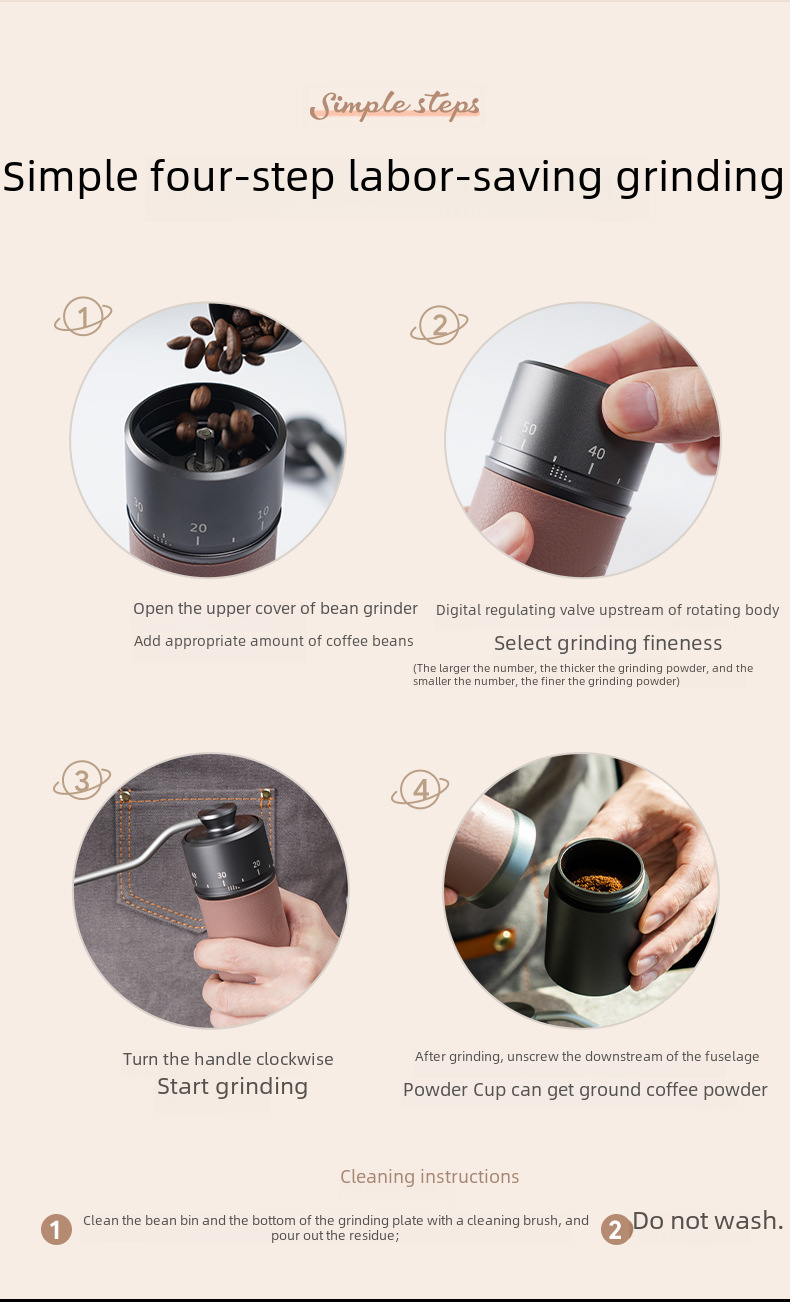 Simple steps

Simple four-step labor-saving grinding

1

30 20 10

Open the upper cover of bean grinder

Add appropriate amount of coffee beans

2

50 40

Digital regulating valve upstream of rotating body

Select grinding fineness

(The larger the number, the thicker the grinding powder, and the smaller the number, the finer the grinding powder)

3

30 20

Turn the handle clockwise

Start grinding

4

After grinding, unscrew the downstream of the fuselage

Powder Cup can get ground coffee powder

Cleaning instructions

1 Clean the bean bin and the bottom of the grinding plate with a cleaning brush, and pour out the residue;

2 Do not wash.