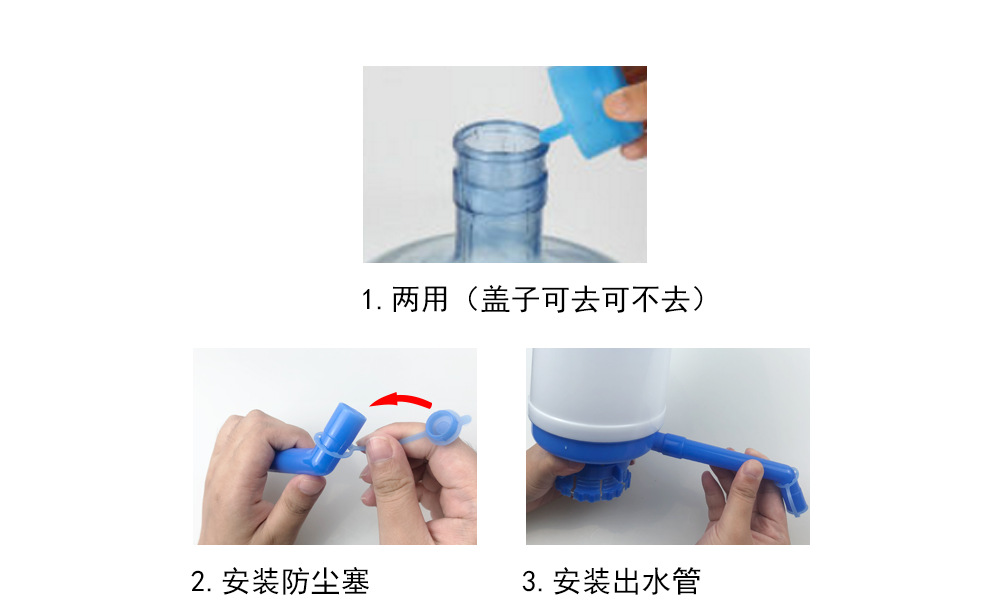 1. 两用（盖子可去可不去）

2. 安装防尘塞

3. 安装出水管