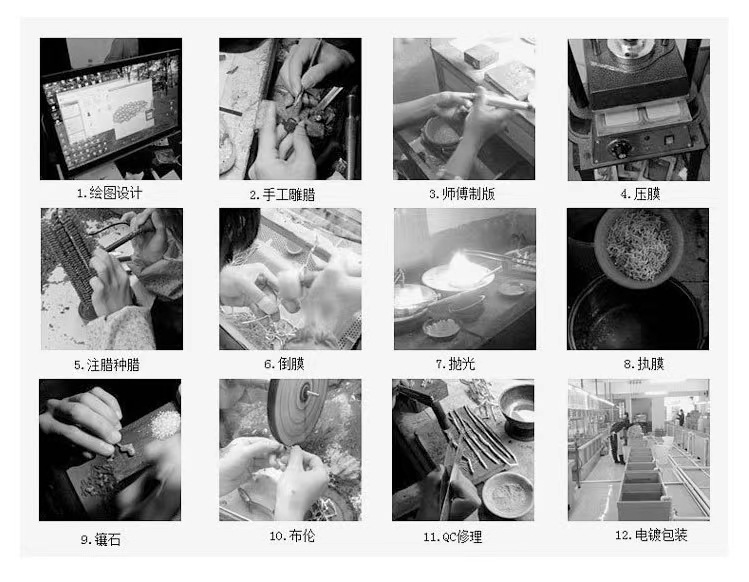 1.绘图设计

2.手工雕腊

3.师傅制版

4.压膜

5.注腊种腊

6.倒膜

7.抛光

8.执膜

9.镶石

10.布伦

11.QC修理

12.电镀包装