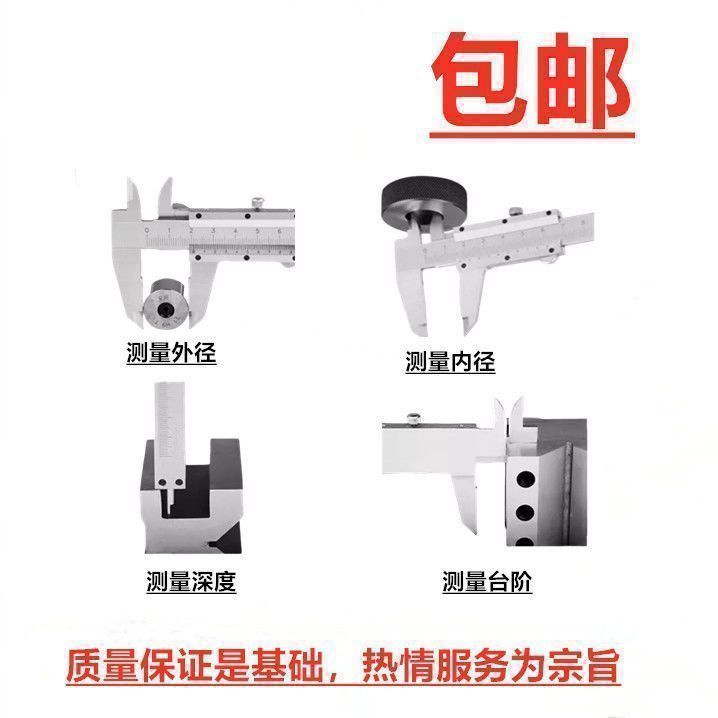 包邮

测量外径

测量内径

测量深度

测量台阶

质量保证是基础，热情服务为宗旨