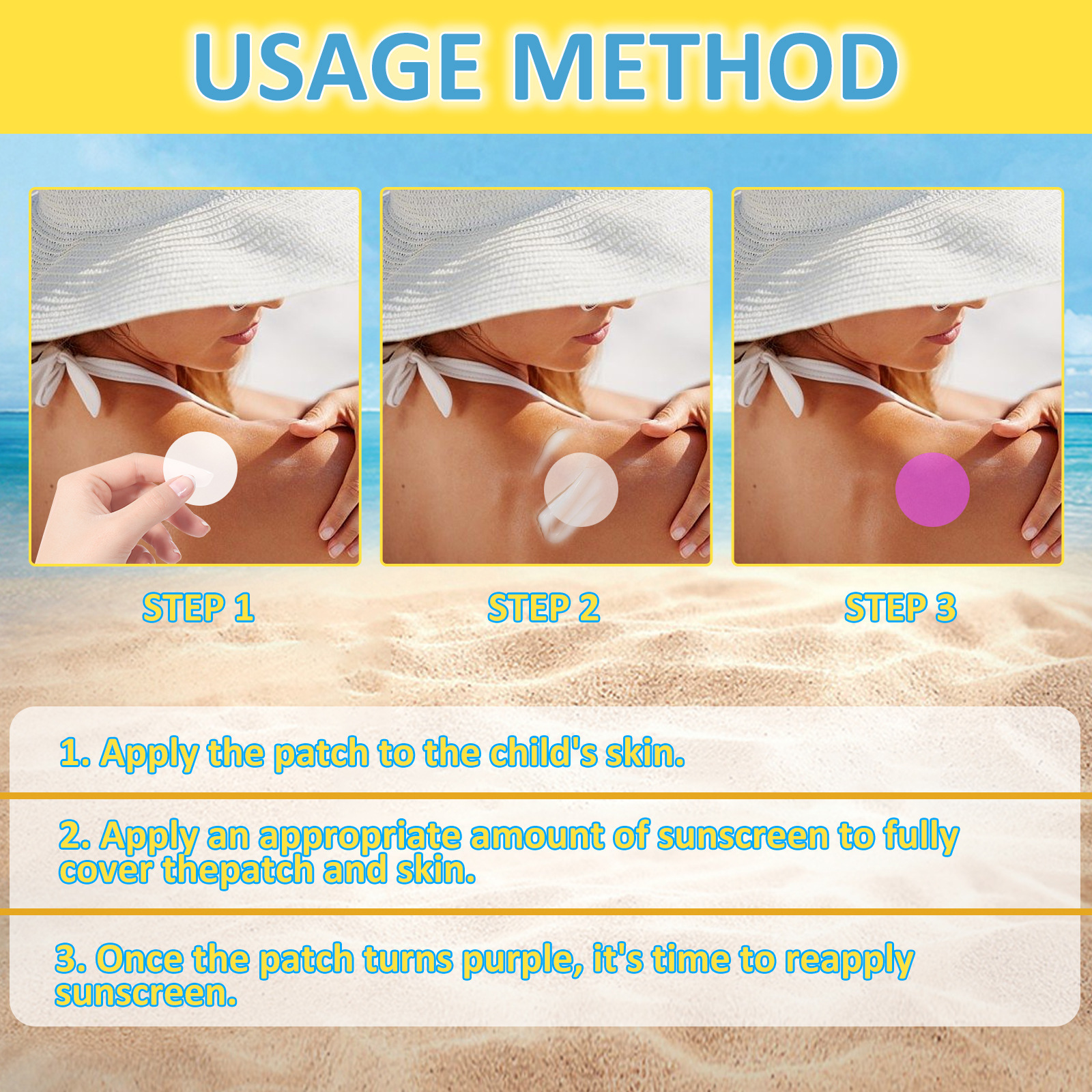 USAGE METHOD

STEP 1

STEP 2

STEP 3

1. Apply the patch to the child's skin.

2. Apply an appropriate amount of sunscreen to fully cover thepatch and skin.

3. Once the patch turns purple, it's time to reapply sunscreen.