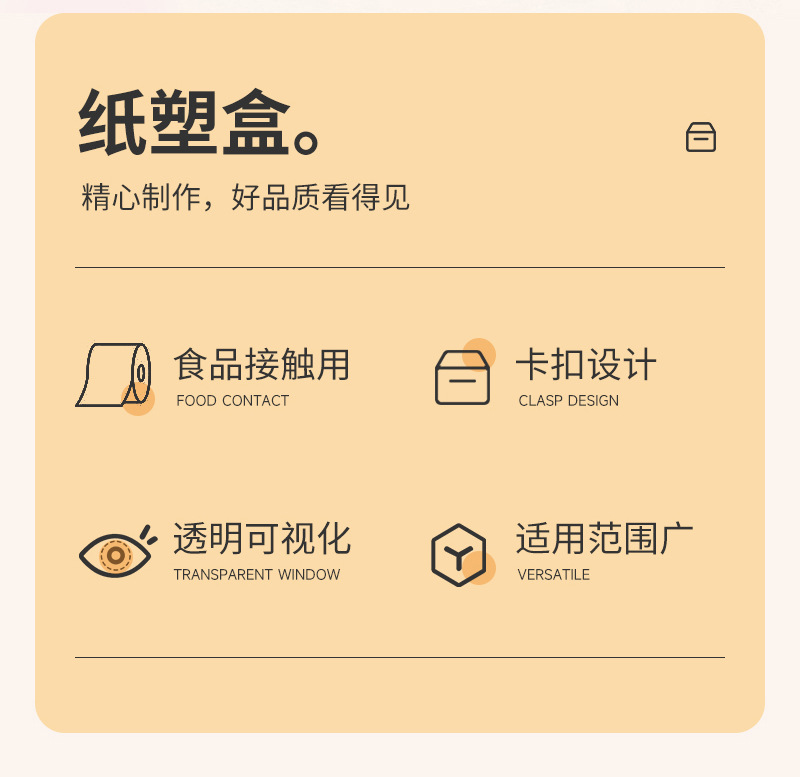 纸塑盒。

精心制作，好品质看得见

食品接触用
FOOD CONTACT

卡扣设计
CLASP DESIGN

透明可视化
TRANSPARENT WINDOW

适用范围广
VERSATILE