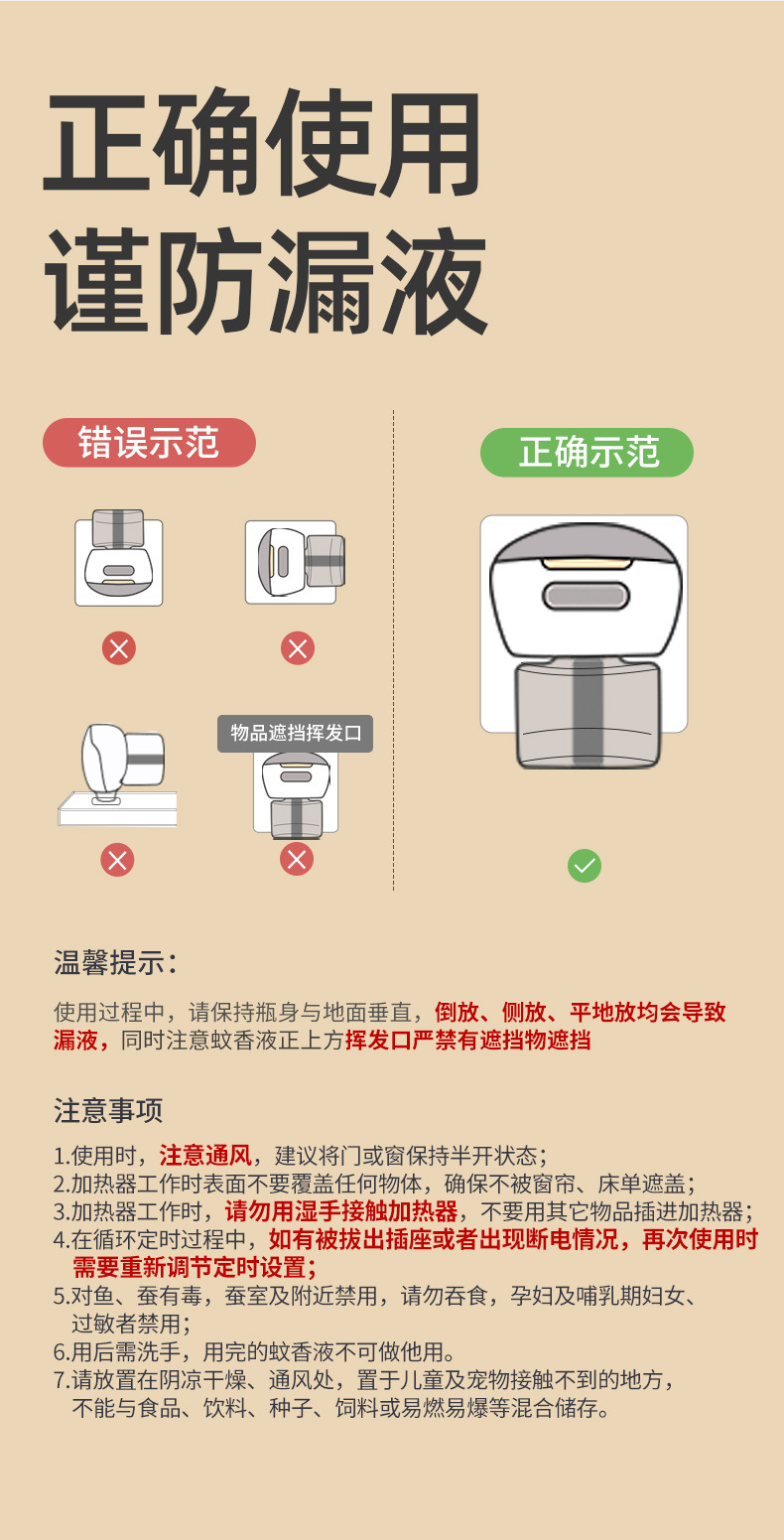 正确使用
谨防漏液

错误示范

物品遮挡挥发口

正确示范

温馨提示：

使用过程中，请保持瓶身与地面垂直，倒放、侧放、平地放均会导致漏液，同时注意蚊香液正上方挥发口严禁有遮挡物遮挡

注意事项

1.使用时，注意通风，建议将门或窗保持半开状态；
2.加热器工作时表面不要覆盖任何物体，确保不被窗帘、床单遮盖；
3.加热器工作时，请勿用湿手接触加热器，不要用其它物品插进加热器；
4.在循环定时过程中，如有被拔出插座或者出现断电情况，再次使用时需要重新调节定时设置；
5.对鱼、蚕有毒，蚕室及附近禁用，请勿吞食，孕妇及哺乳期妇女、过敏者禁用；
6.用后需洗手，用完的蚊香液不可做他用。
7.请放置在阴凉干燥、通风处，置于儿童及宠物接触不到的地方，不能与食品、饮料、种子、饲料或易燃易爆等混合储存。