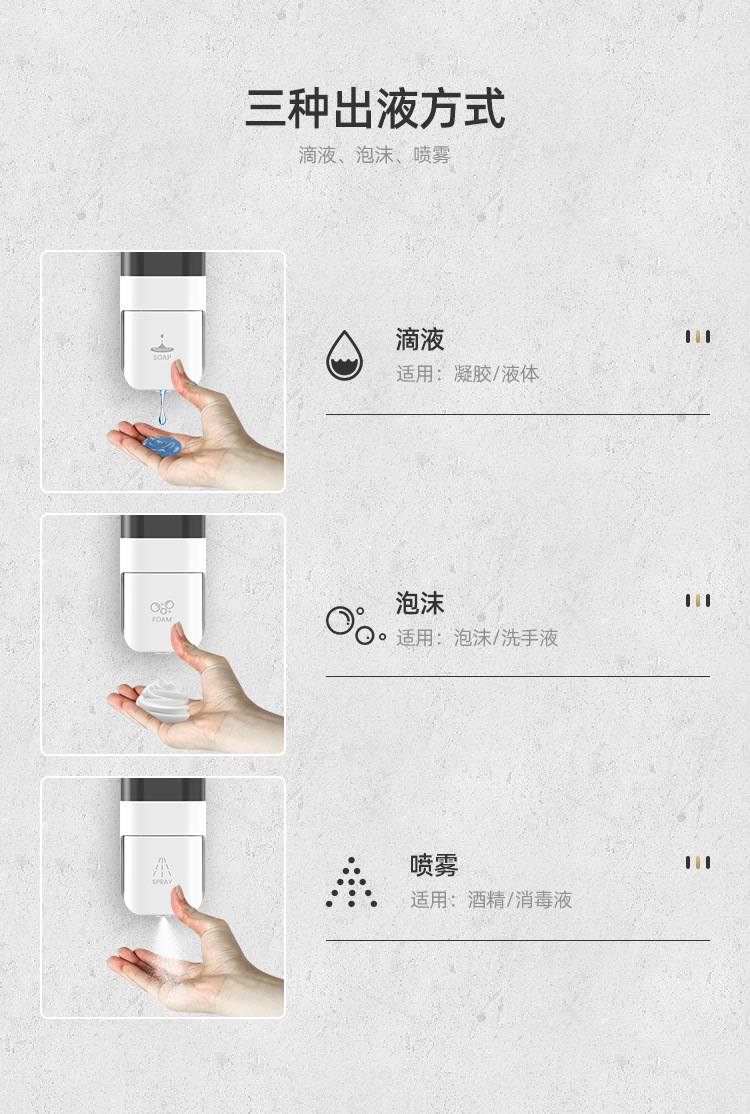 三种出液方式

滴液、泡沫、喷雾

SOAP

滴液

适用：凝胶/液体

FOAM

泡沫

适用：泡沫/洗手液

SPRAY

喷雾

适用：酒精/消毒液