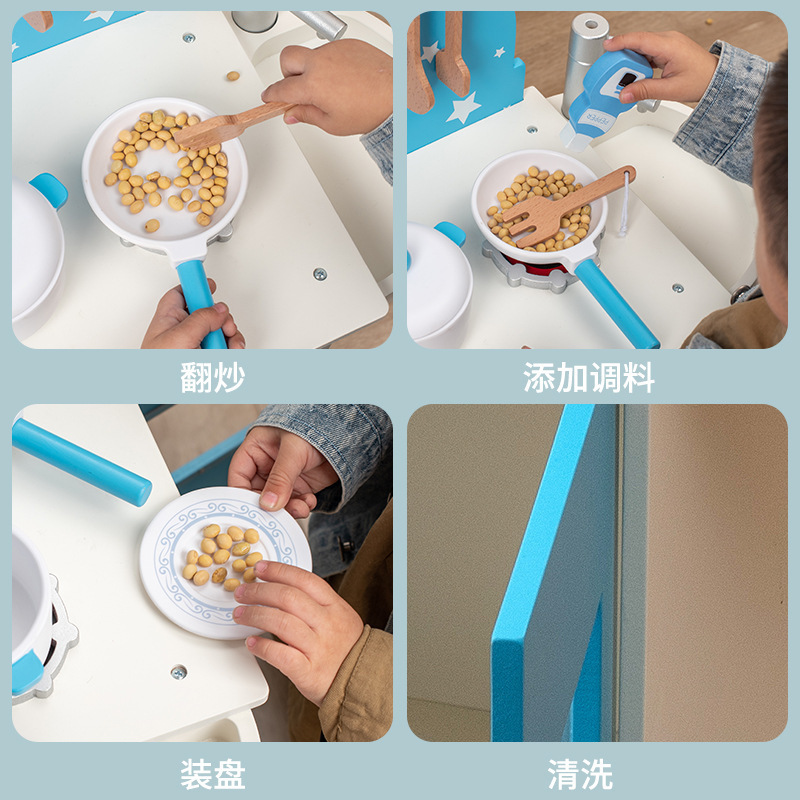 PEPPER

翻炒

添加调料

装盘

清洗