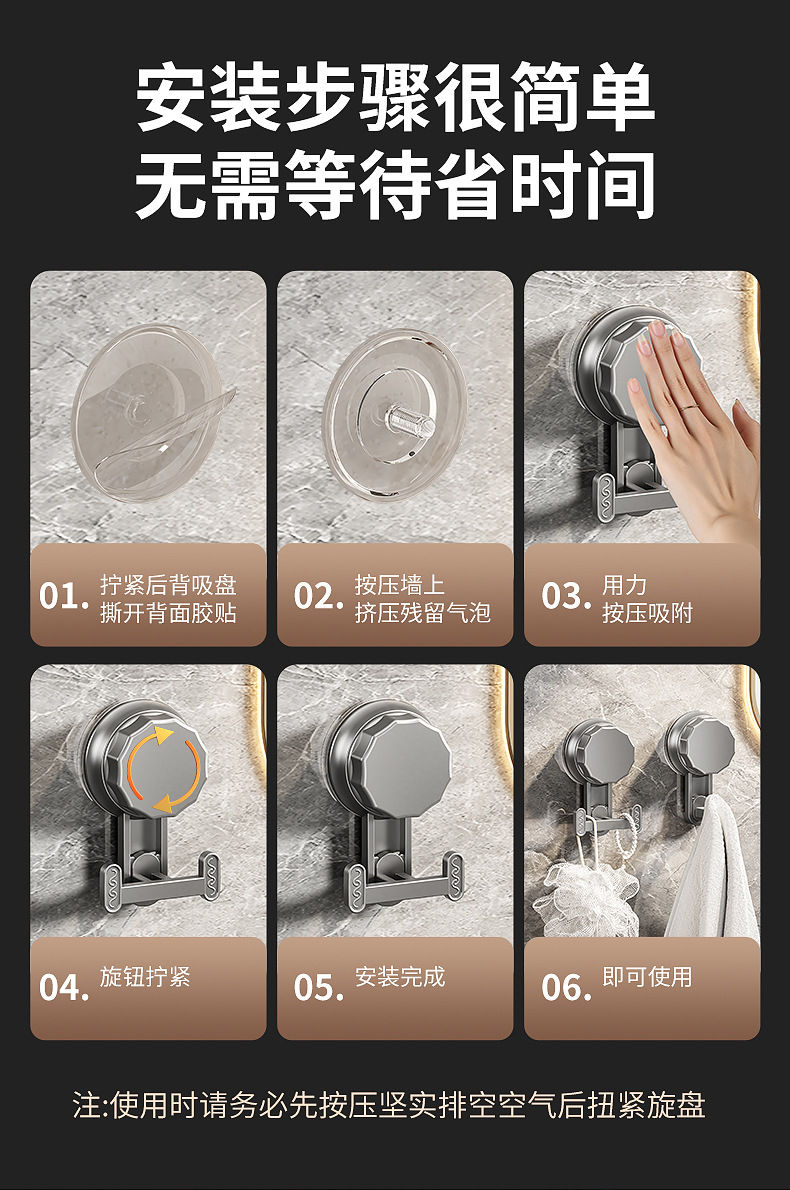 安装步骤很简单
无需等待省时间

01. 拧紧后背吸盘
撕开背面胶贴

02. 按压墙上
挤压残留气泡

03. 用力
按压吸附

04. 旋钮拧紧

05. 安装完成

06. 即可使用

注:使用时请务必先按压坚实排空空气后扭紧旋盘