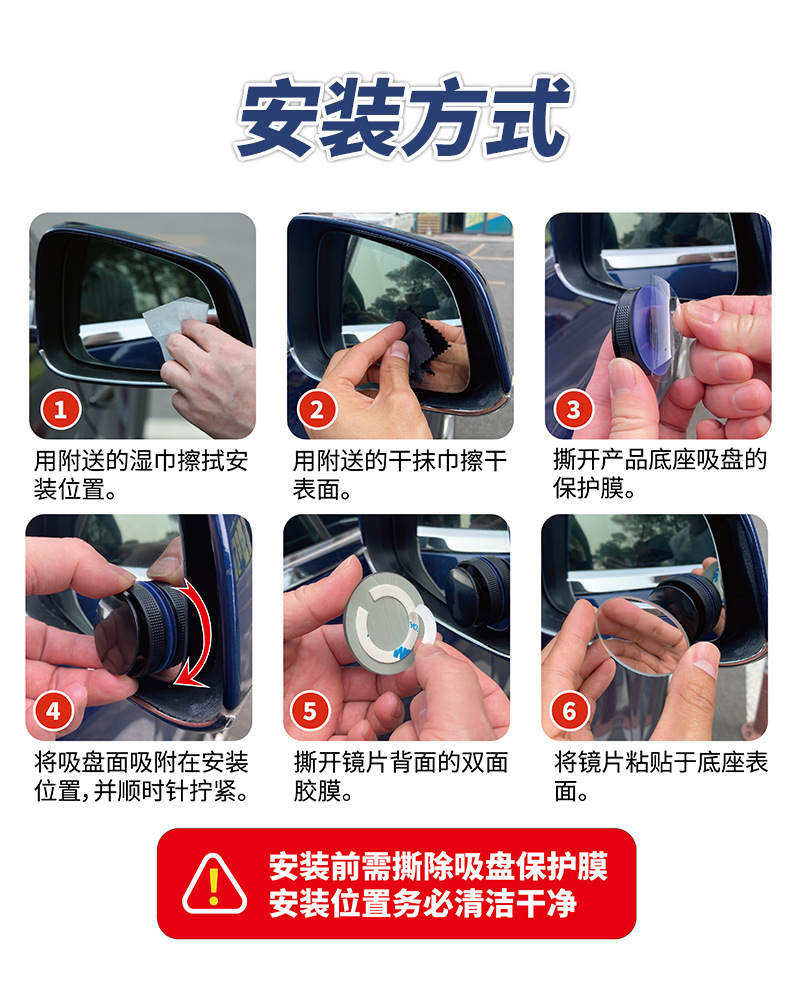 安装方式

1
用附送的湿巾擦拭安装位置。

2
用附送的干抹巾擦干表面。

3
撕开产品底座吸盘的保护膜。

4
将吸盘面吸附在安装位置,并顺时针拧紧。

5
撕开镜片背面的双面胶膜。

6
将镜片粘贴于底座表面。

安装前需撕除吸盘保护膜
安装位置务必清洁干净