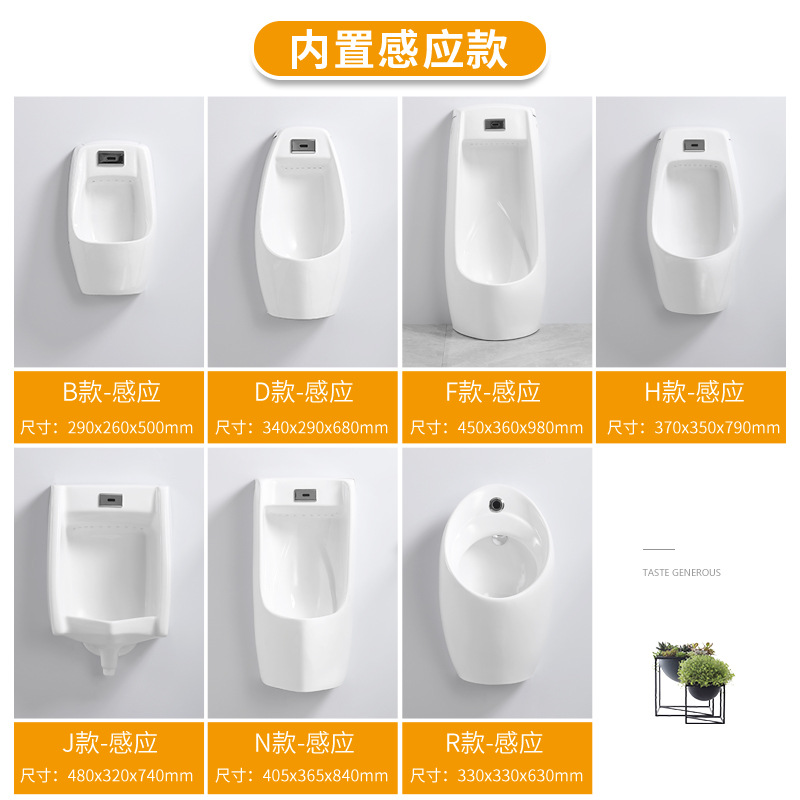 内置感应款

B款-感应
尺寸：290x260x500mm

D款-感应
尺寸：340x290x680mm

F款-感应
尺寸：450x360x980mm

H款-感应
尺寸：370x350x790mm

J款-感应
尺寸：480x320x740mm

N款-感应
尺寸：405x365x840mm

R款-感应
尺寸：330x330x630mm

TASTE GENEROUS