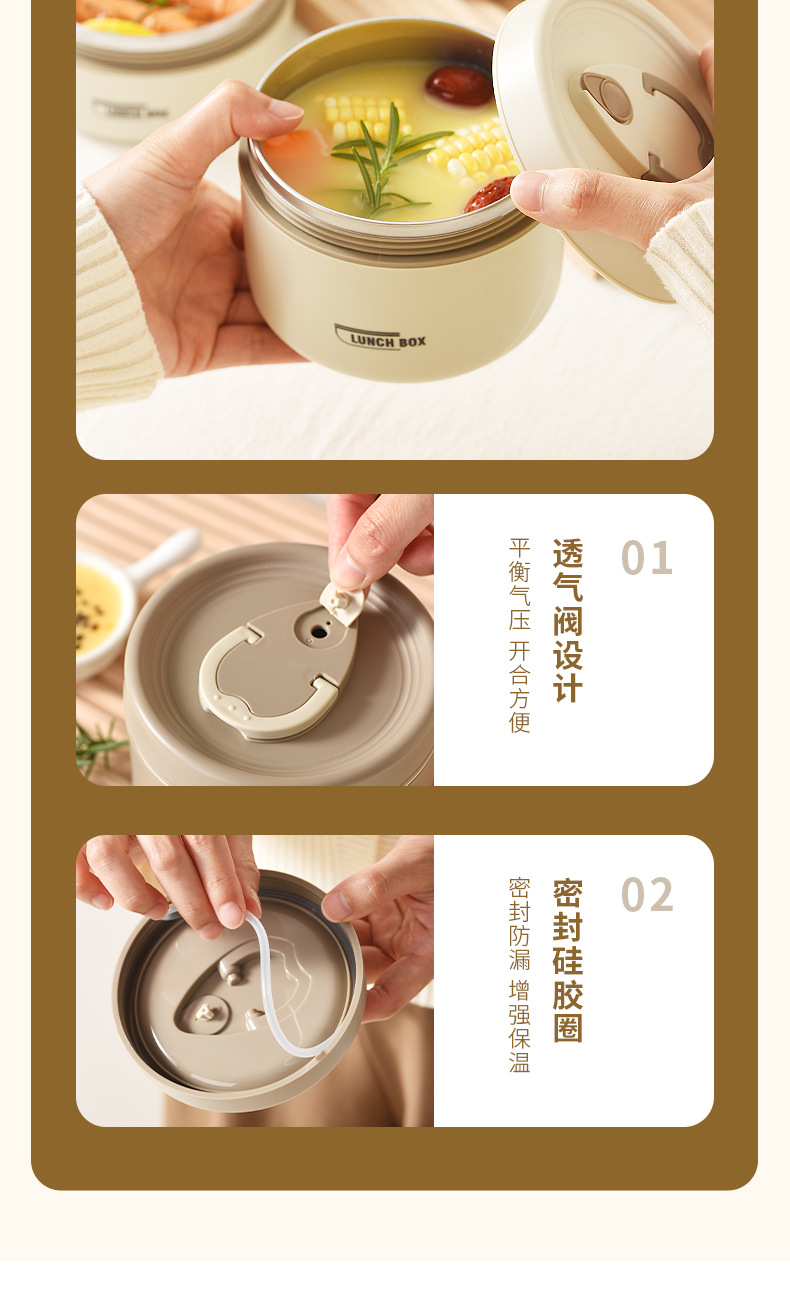 LUNCH BOX

LUNCH BOX

01
透气阀设计
平衡气压 开合方便

02
密封硅胶圈
密封防漏 增强保温