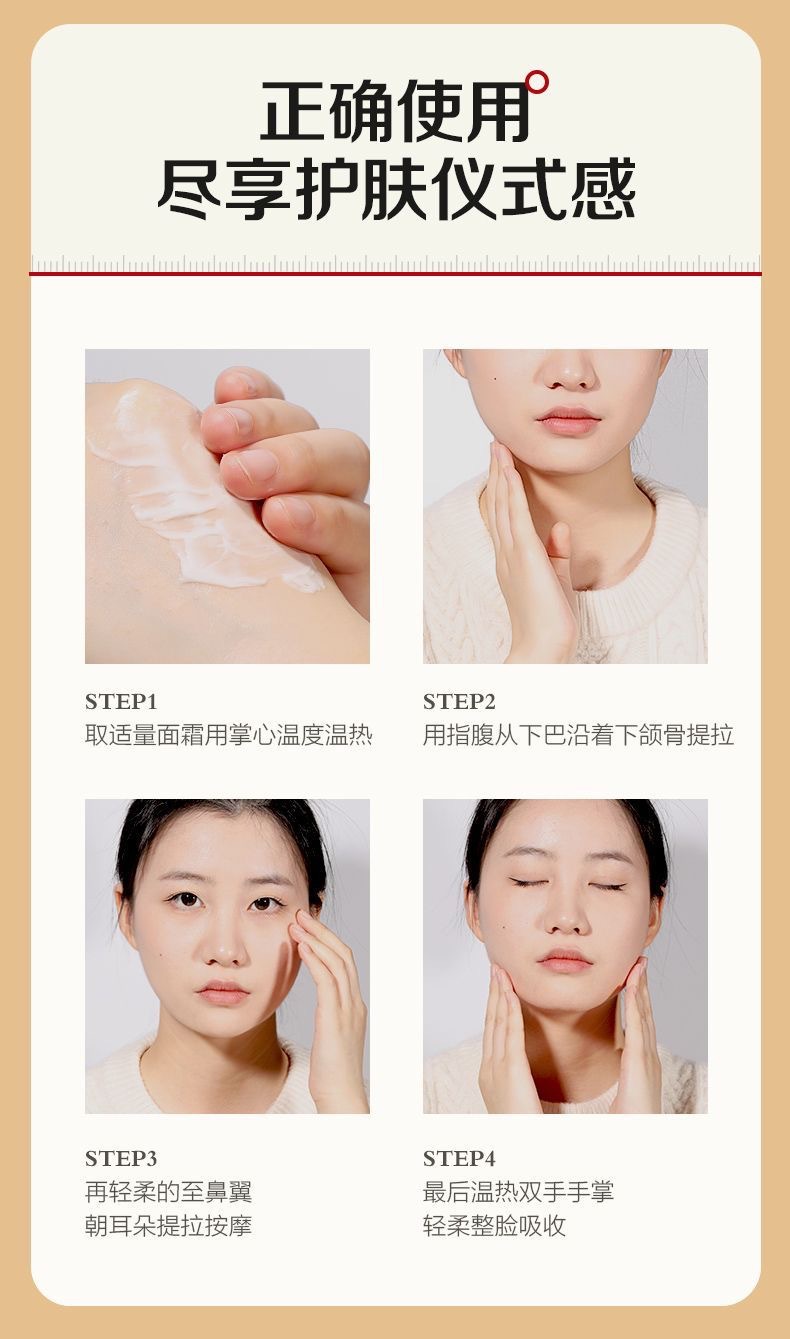 正确使用
尽享护肤仪式感

STEP1
取适量面霜用掌心温度温热

STEP2
用指腹从下巴沿着下颌骨提拉

STEP3
再轻柔的至鼻翼
朝耳朵提拉按摩

STEP4
最后温热双手手掌
轻柔整脸吸收