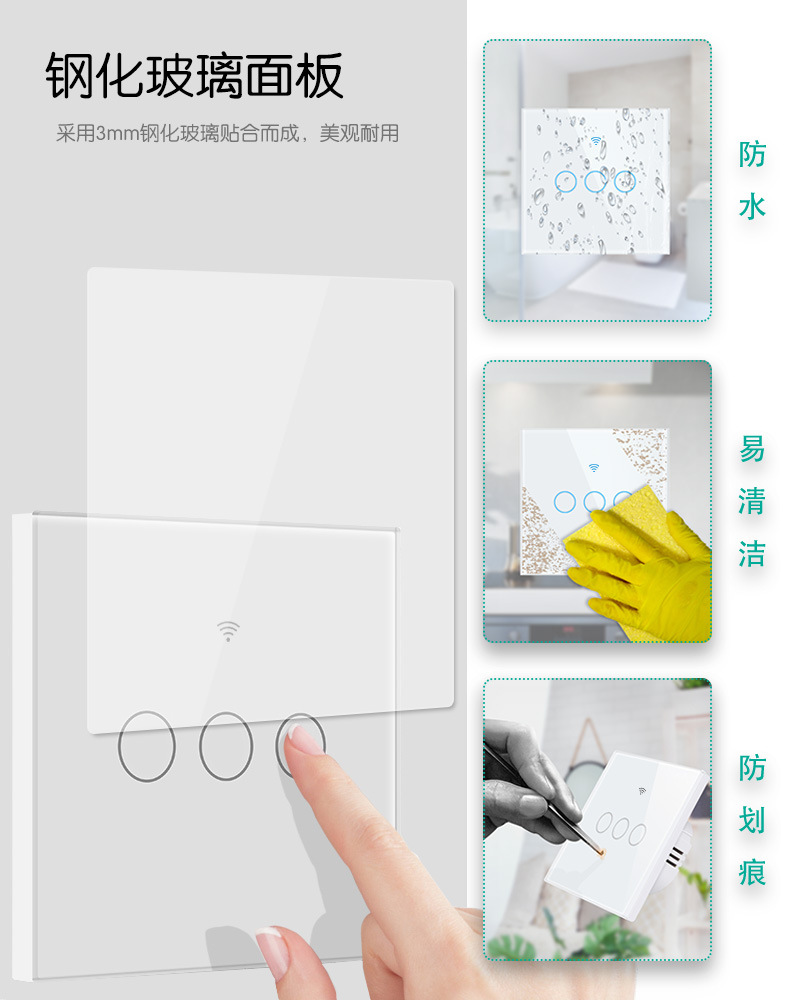 钢化玻璃面板

采用3mm钢化玻璃贴合而成，美观耐用

防水

易清洁

防划痕