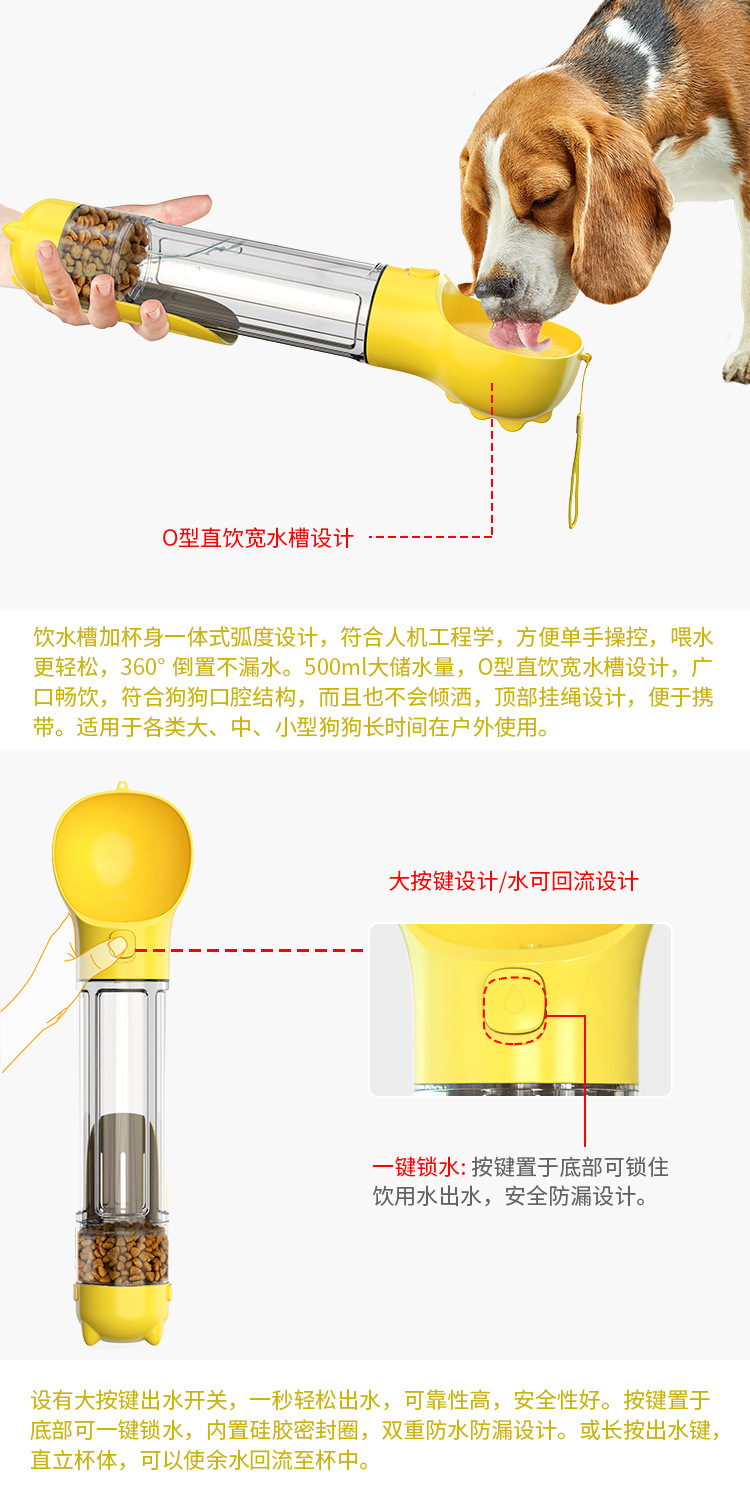 O型直饮宽水槽设计

饮水槽加杯身一体式弧度设计，符合人机工程学，方便单手操控，喂水更轻松，360° 倒置不漏水。500ml大储水量，O型直饮宽水槽设计，广口畅饮，符合狗狗口腔结构，而且也不会倾洒，顶部挂绳设计，便于携带。适用于各类大、中、小型狗狗长时间在户外使用。

大按键设计/水可回流设计

一键锁水: 按键置于底部可锁住饮用水出水，安全防漏设计。

设有大按键出水开关，一秒轻松出水，可靠性高，安全性好。按键置于底部可一键锁水，内置硅胶密封圈，双重防水防漏设计。或长按出水键，直立杯体，可以使余水回流至杯中。