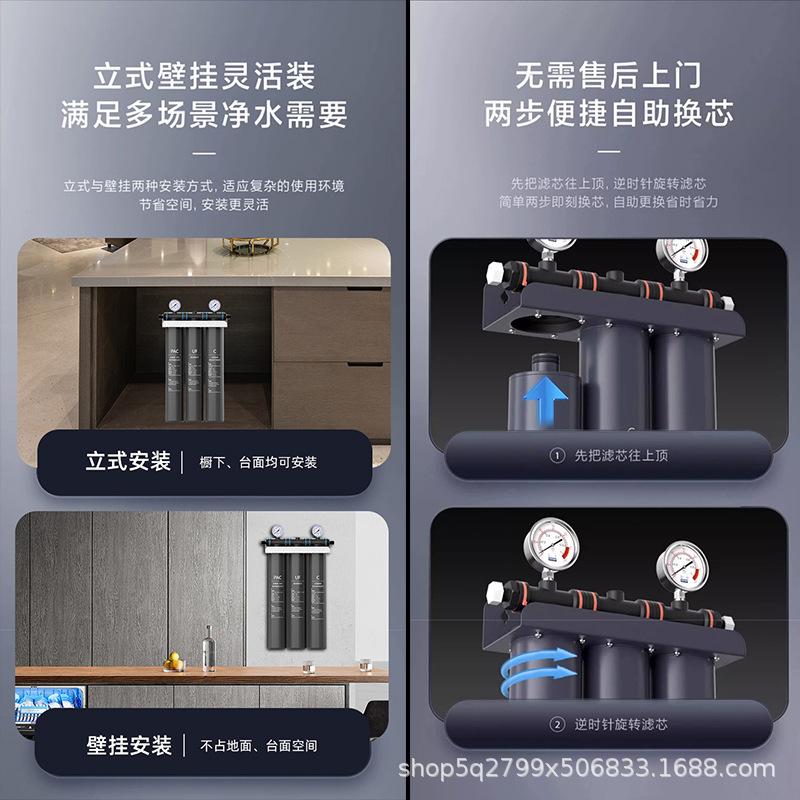 立式壁挂灵活装
满足多场景净水需要

立式与壁挂两种安装方式，适应复杂的使用环境
节省空间，安装更灵活

PAC UF C

立式安装 | 橱下、台面均可安装

PAC UF C

壁挂安装 | 不占地面、台面空间

无需售后上门
两步便捷自助换芯

先把滤芯往上顶，逆时针旋转滤芯
简单两步即刻换芯，自助更换省时省力

① 先把滤芯往上顶

② 逆时针旋转滤芯

shop5q2799x506833.1688.com