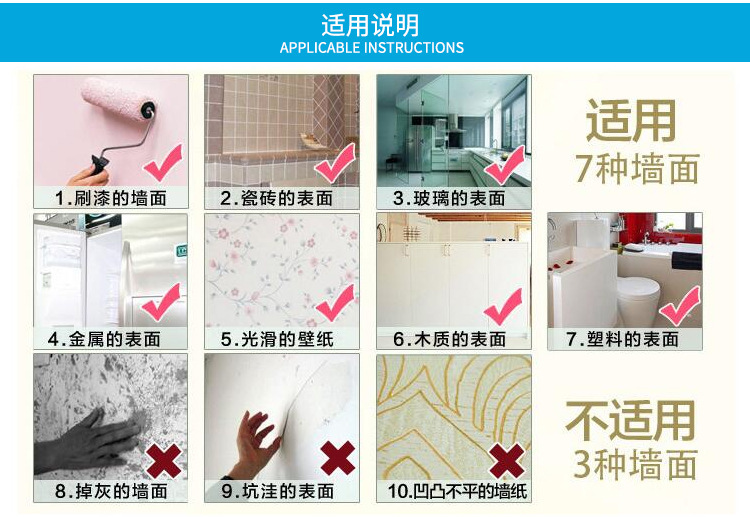 适用说明
APPLICABLE INSTRUCTIONS

1.刷漆的墙面
2.瓷砖的表面
3.玻璃的表面

适用
7种墙面

4.金属的表面
5.光滑的壁纸
6.木质的表面
7.塑料的表面

8.掉灰的墙面
9.坑洼的表面
10.凹凸不平的墙纸

不适用
3种墙面