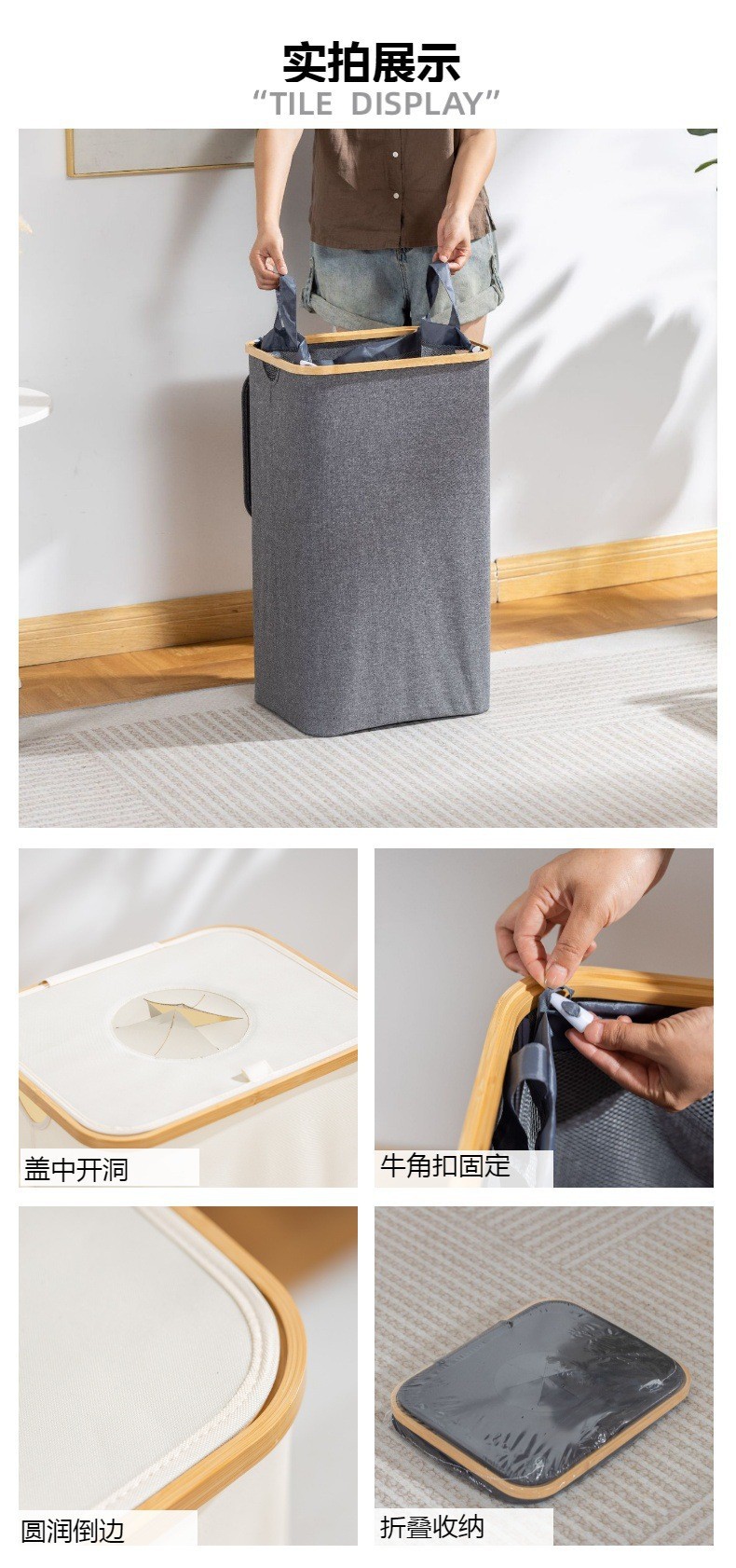 实拍展示
“TILE DISPLAY”

盖中开洞

牛角扣固定

圆润倒边

折叠收纳