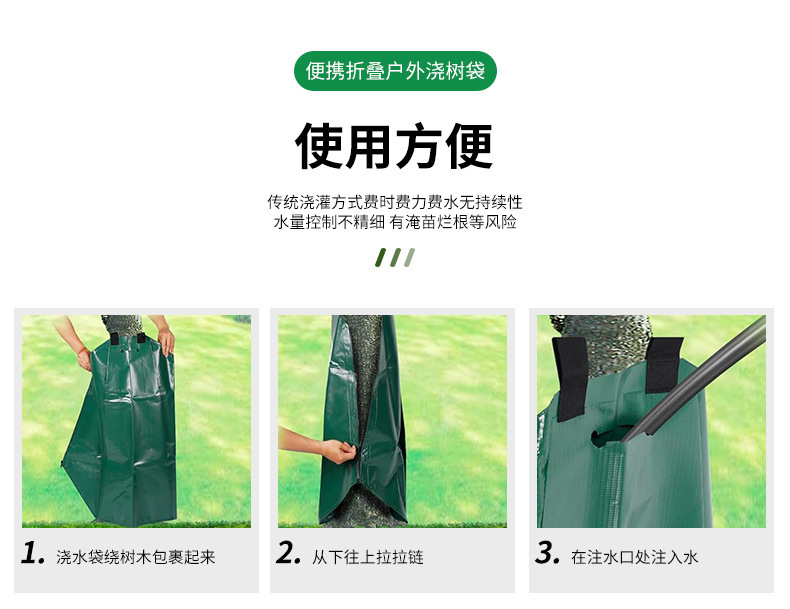 便携折叠户外浇树袋

使用方便

传统浇灌方式费时费力费水无持续性
水量控制不精细 有淹苗烂根等风险

1. 浇水袋绕树木包裹起来

2. 从下往上拉拉链

3. 在注水口处注入水