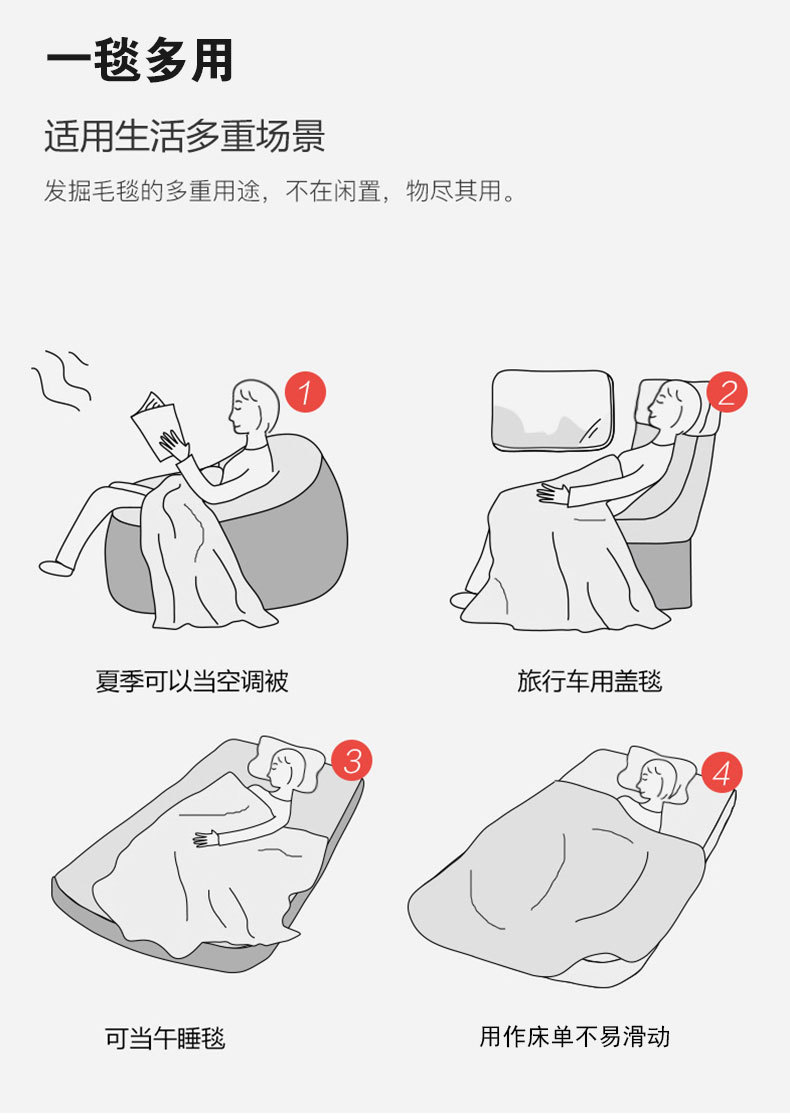 一毯多用

适用生活多重场景

发掘毛毯的多重用途，不在闲置，物尽其用。

1

夏季可以当空调被

2

旅行车用盖毯

3

可当午睡毯

4

用作床单不易滑动