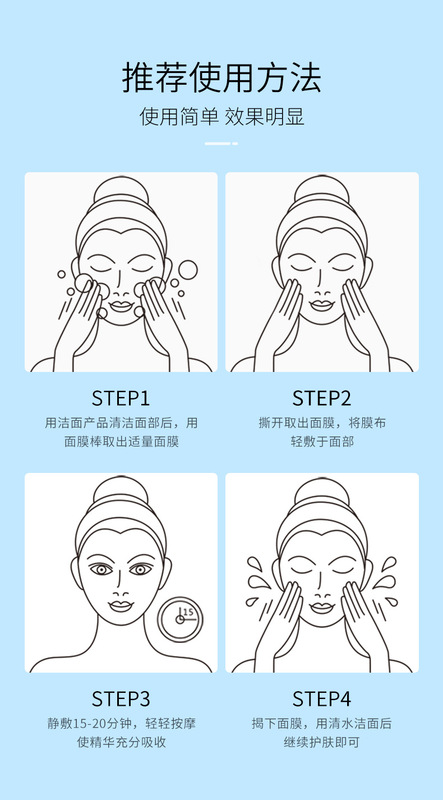 推荐使用方法

使用简单 效果明显

STEP1

用洁面产品清洁面部后，用面膜棒取出适量面膜

STEP2

撕开取出面膜，将膜布轻敷于面部

15

STEP3

静敷15-20分钟，轻轻按摩使精华充分吸收

STEP4

揭下面膜，用清水洁面后继续护肤即可