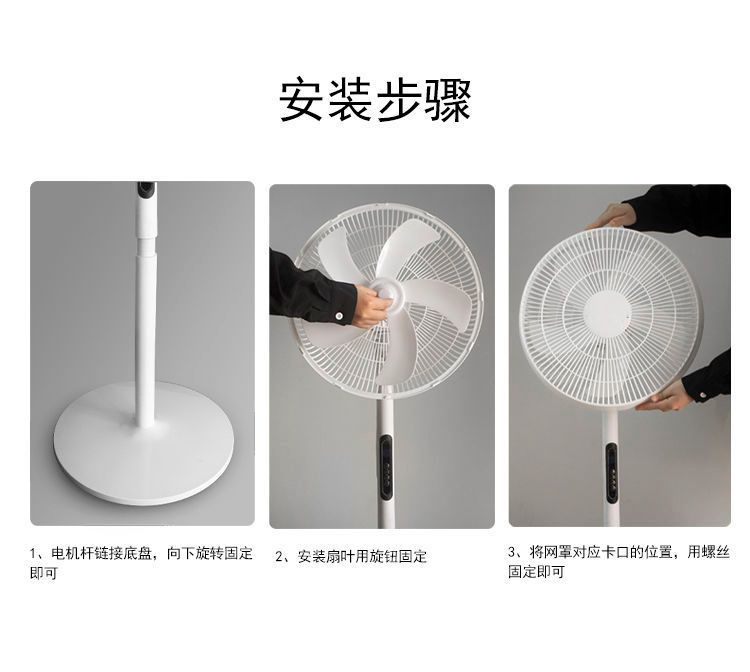 安装步骤

1、电机杆链接底盘，向下旋转固定即可

2、安装扇叶用旋钮固定

3、将网罩对应卡口的位置，用螺丝固定即可