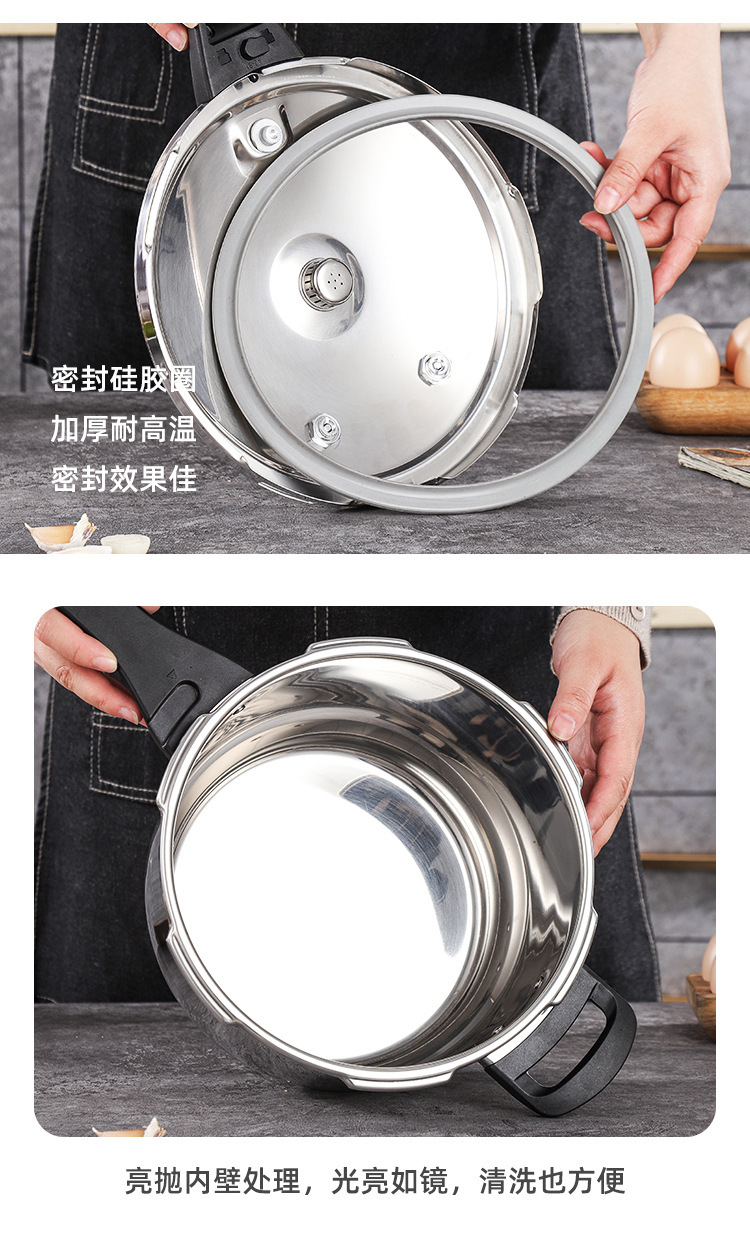 密封硅胶圈
加厚耐高温
密封效果佳

亮抛内壁处理，光亮如镜，清洗也方便