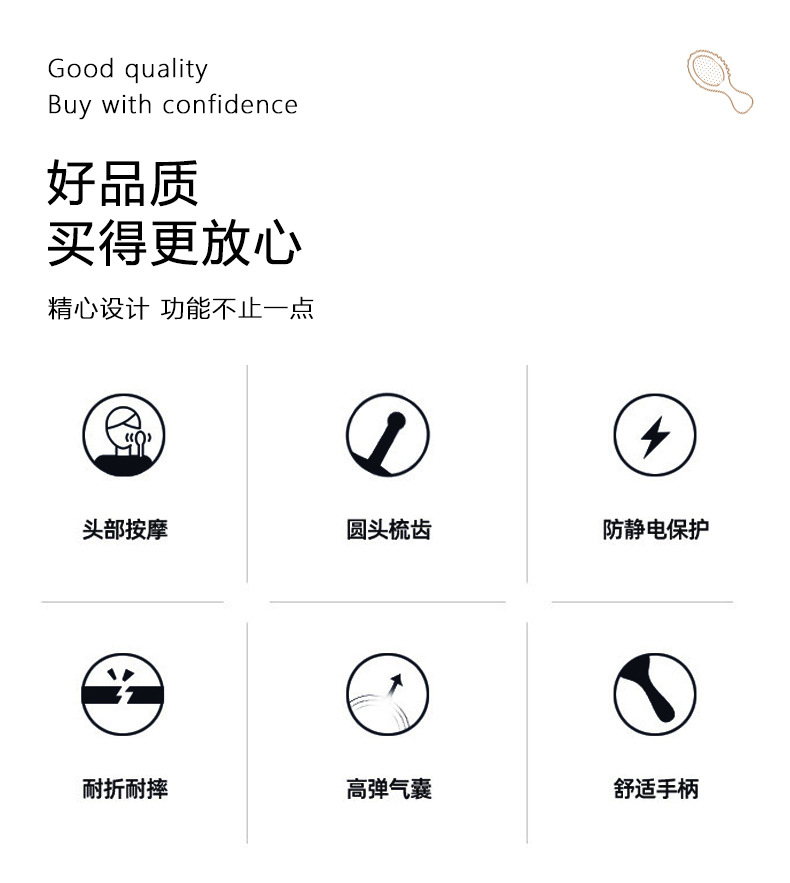 Good quality
Buy with confidence

好品质
买得更放心

精心设计 功能不止一点

头部按摩

圆头梳齿

防静电保护

耐折耐摔

高弹气囊

舒适手柄