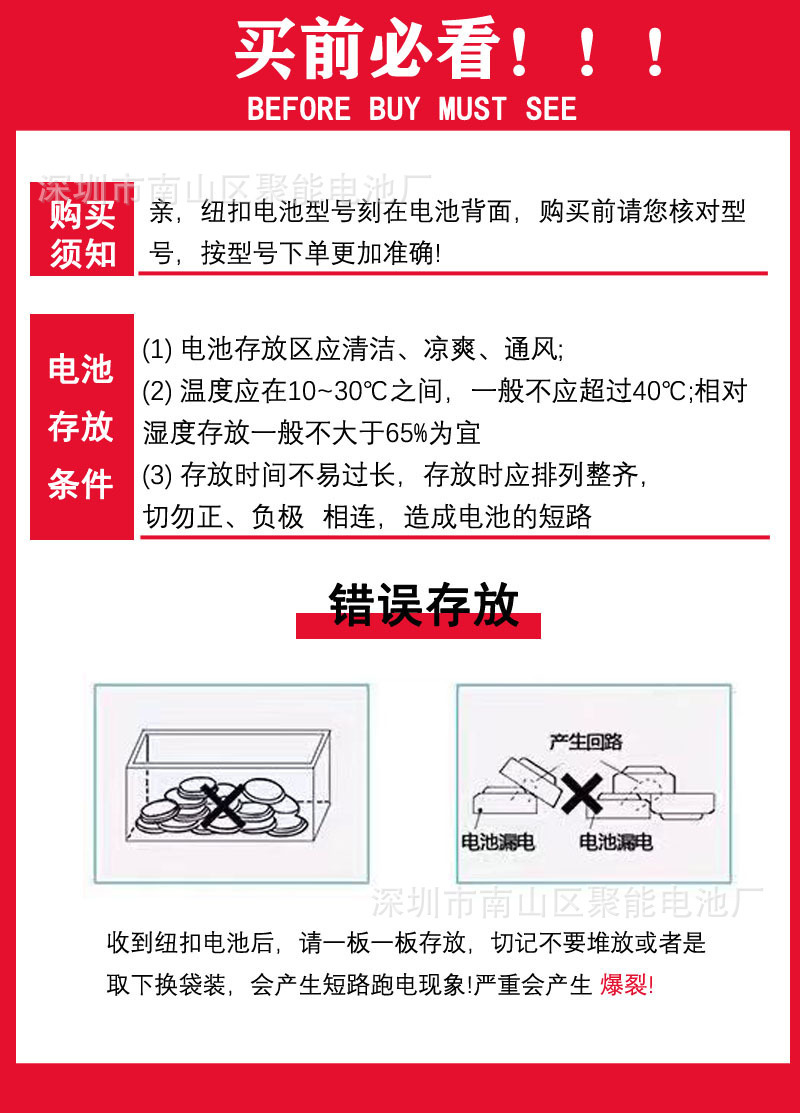 买前必看！！！

BEFORE BUY MUST SEE

深圳市南山区聚能电池厂

购买须知

亲，纽扣电池型号刻在电池背面，购买前请您核对型号，按型号下单更加准确!

电池存放条件

(1) 电池存放区应清洁、凉爽、通风;
(2) 温度应在10~30℃之间，一般不应超过40℃;相对湿度存放一般不大于65%为宜
(3) 存放时间不易过长，存放时应排列整齐，切勿正、负极 相连，造成电池的短路

错误存放

产生回路

电池漏电

电池漏电

深圳市南山区聚能电池厂

收到纽扣电池后，请一板一板存放，切记不要堆放或者是取下换袋装，会产生短路跑电现象!严重会产生 爆裂!