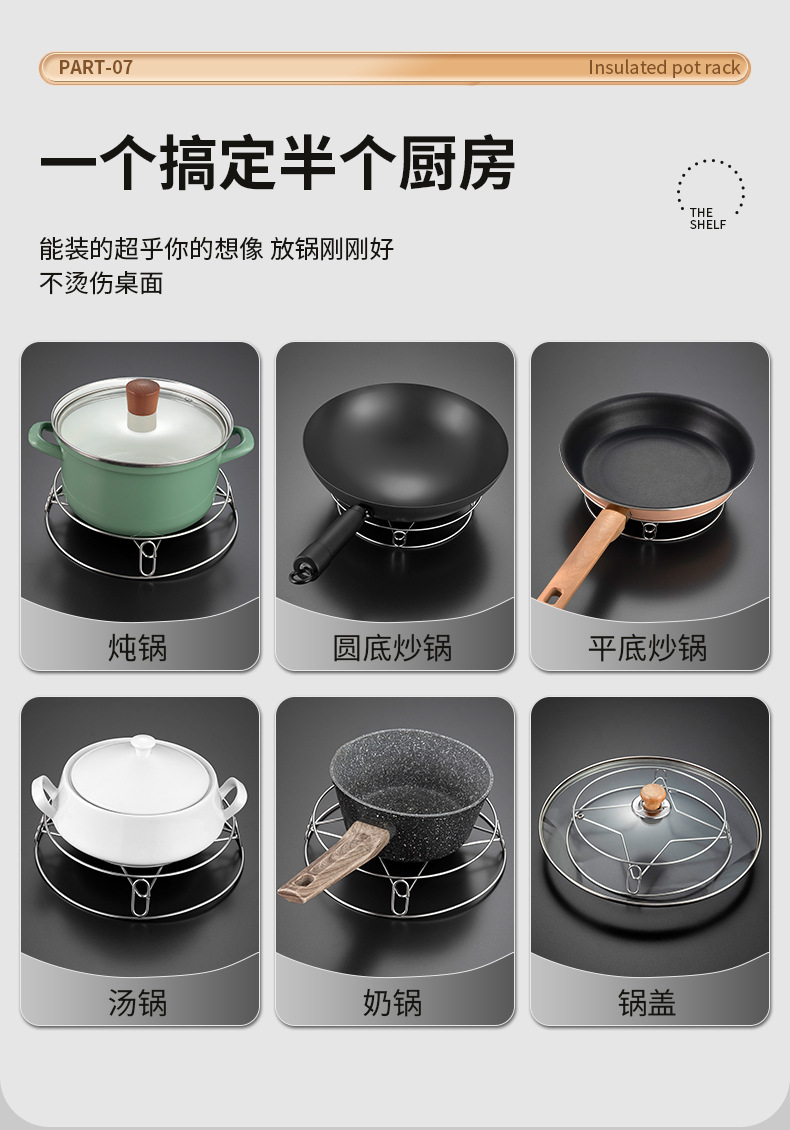 PART-07

Insulated pot rack

一个搞定半个厨房

THE SHELF

能装的超乎你的想像 放锅刚刚好
不烫伤桌面

炖锅

圆底炒锅

平底炒锅

汤锅

奶锅

锅盖