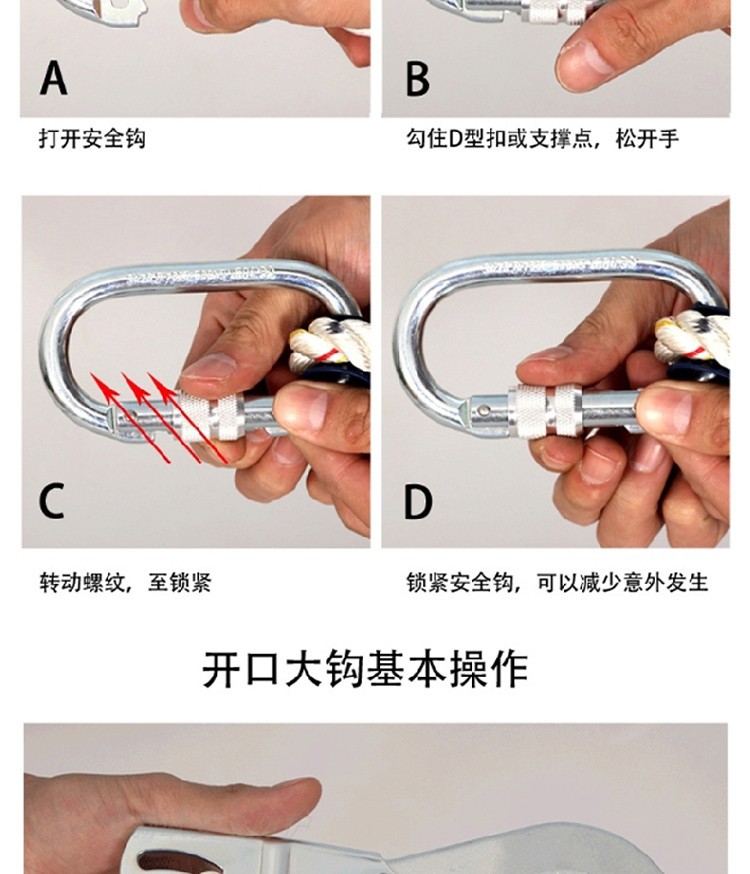 A

打开安全钩

B

勾住D型扣或支撑点，松开手

C

转动螺纹，至锁紧

D

锁紧安全钩，可以减少意外发生

开口大钩基本操作