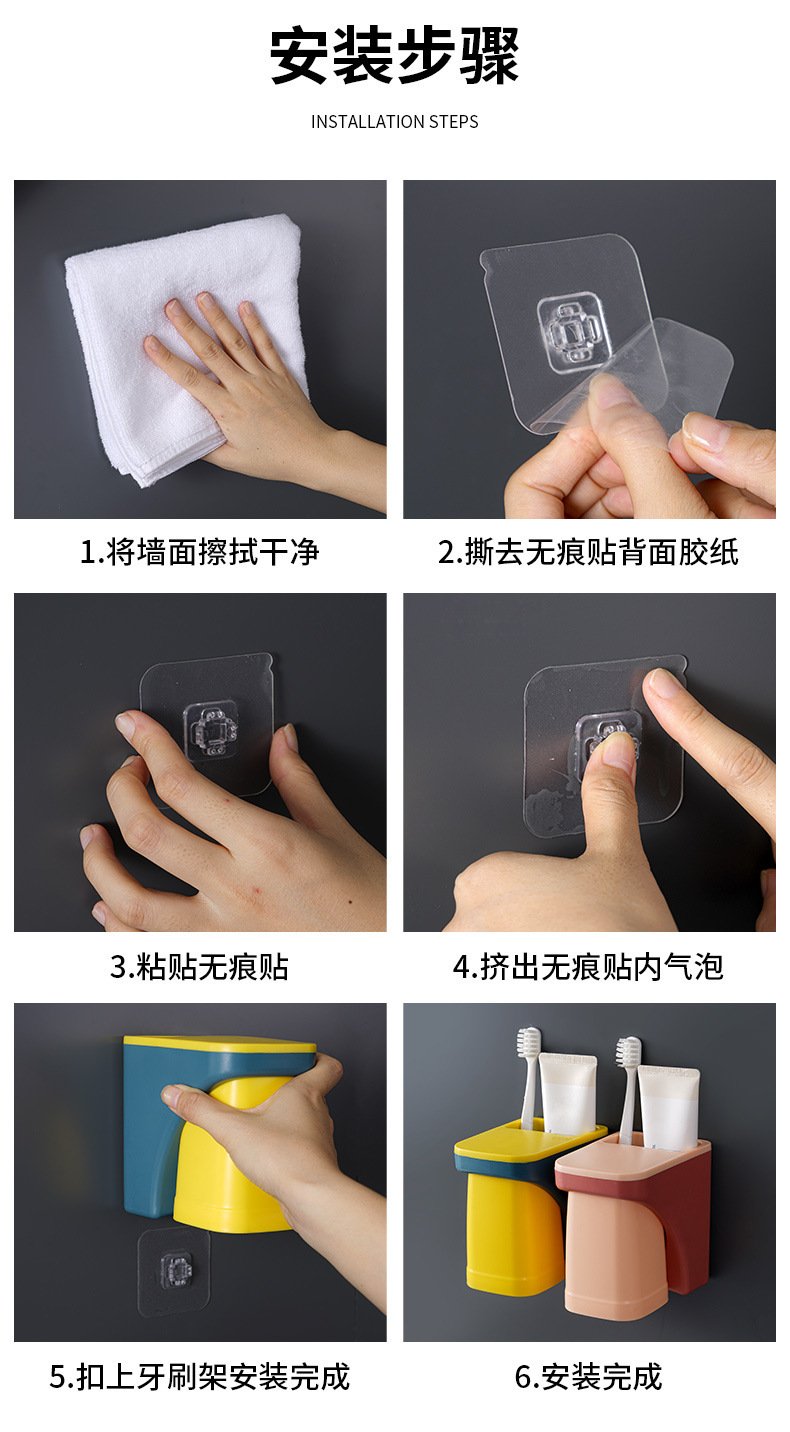 安装步骤

INSTALLATION STEPS

1.将墙面擦拭干净

2.撕去无痕贴背面胶纸

3.粘贴无痕贴

4.挤出无痕贴内气泡

5.扣上牙刷架安装完成

6.安装完成