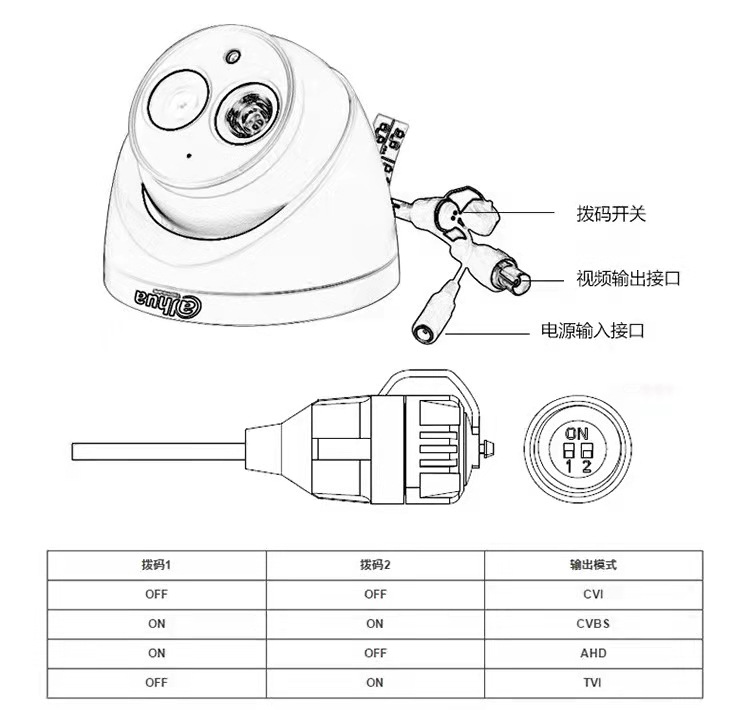 alhua

拨码开关

视频输出接口

电源输入接口

ON
1 2

| 拨码1 | 拨码2 | 输出模式 |
|---|---|---|
| OFF | OFF | CVI |
| ON | ON | CVBS |
| ON | OFF | AHD |
| OFF | ON | TVI |