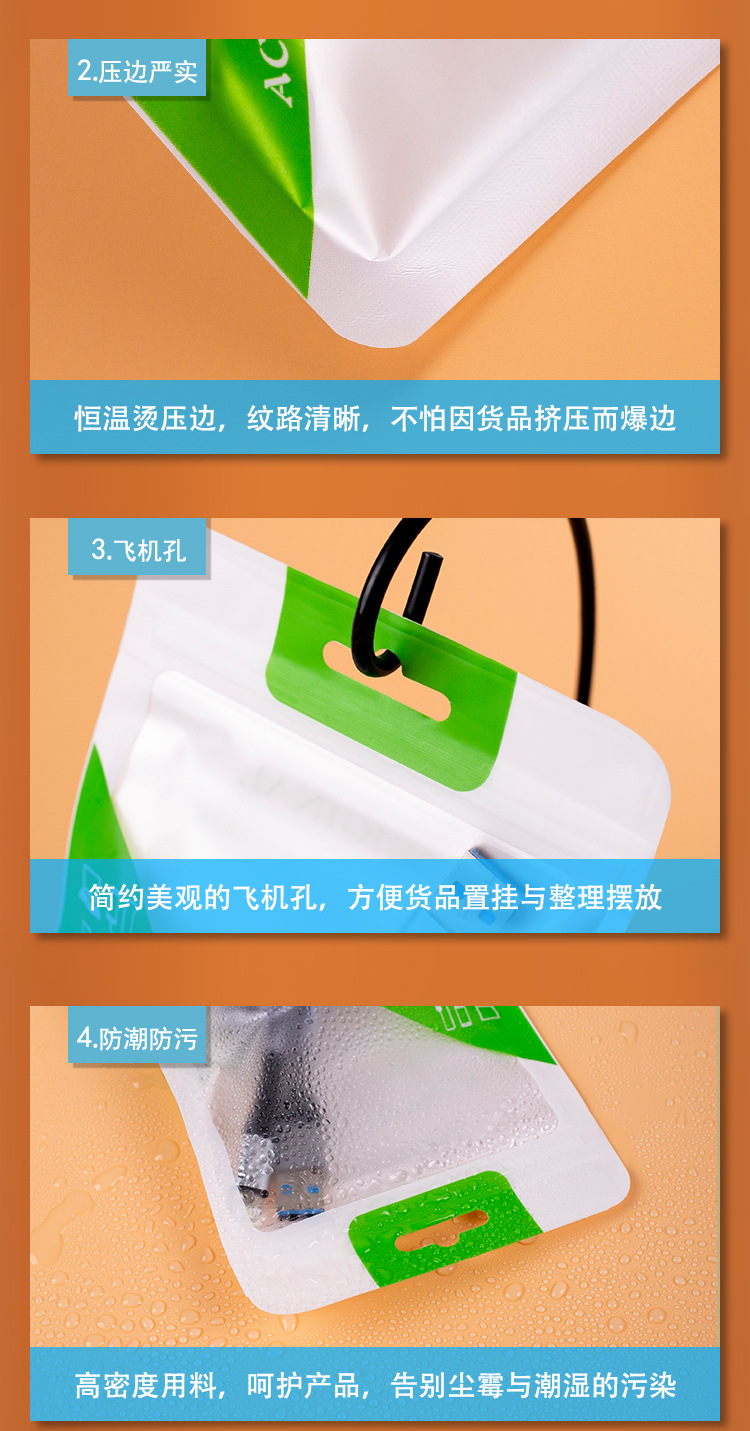 2.压边严实

AC

恒温烫压边，纹路清晰，不怕因货品挤压而爆边

3.飞机孔

简约美观的飞机孔，方便货品置挂与整理摆放

4.防潮防污

高密度用料，呵护产品，告别尘霉与潮湿的污染