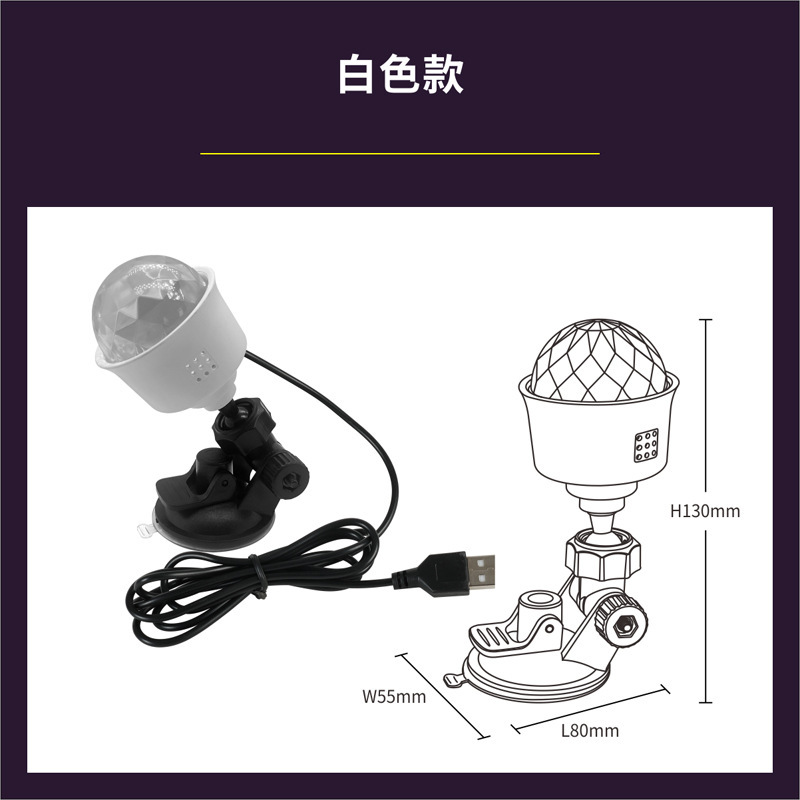 白色款

H130mm

W55mm

L80mm