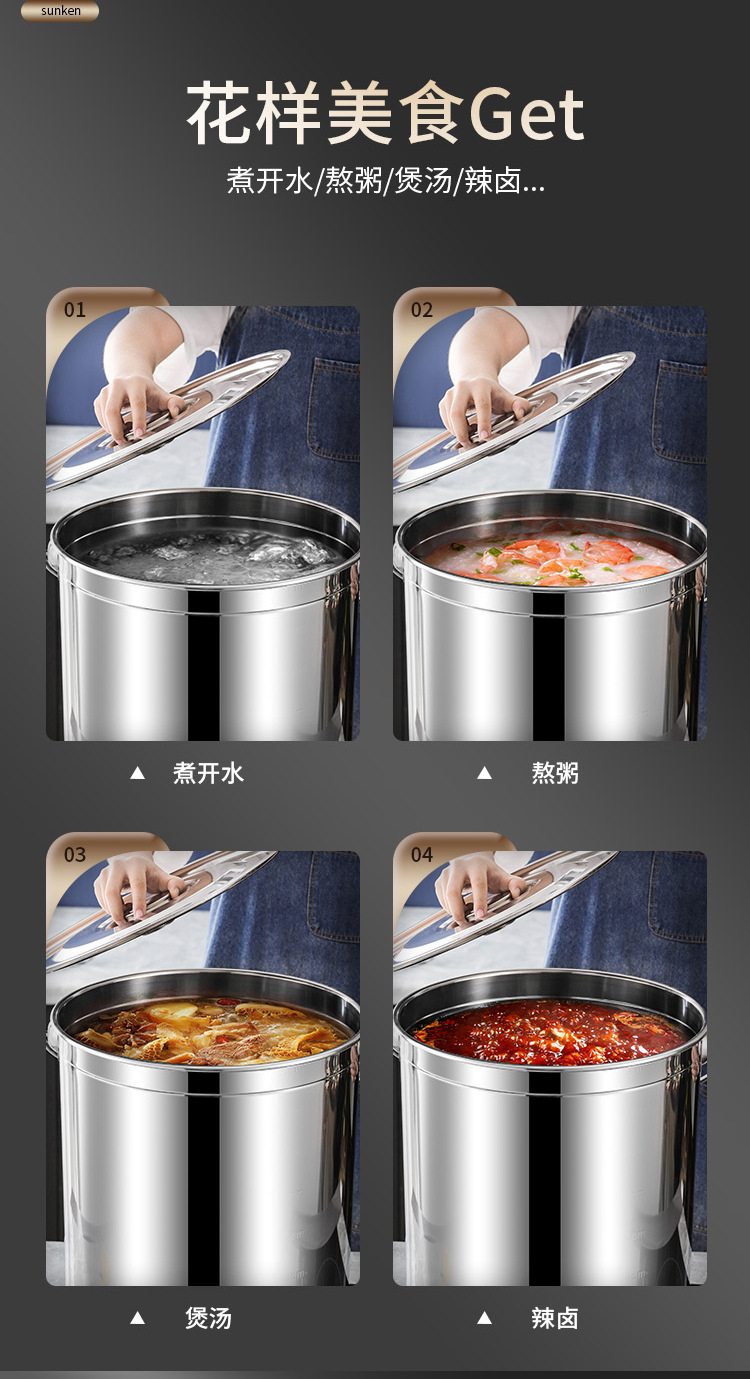 sunken

花样美食Get

煮开水/熬粥/煲汤/辣卤...

01

▲ 煮开水

02

▲ 熬粥

03

▲ 煲汤

04

▲ 辣卤