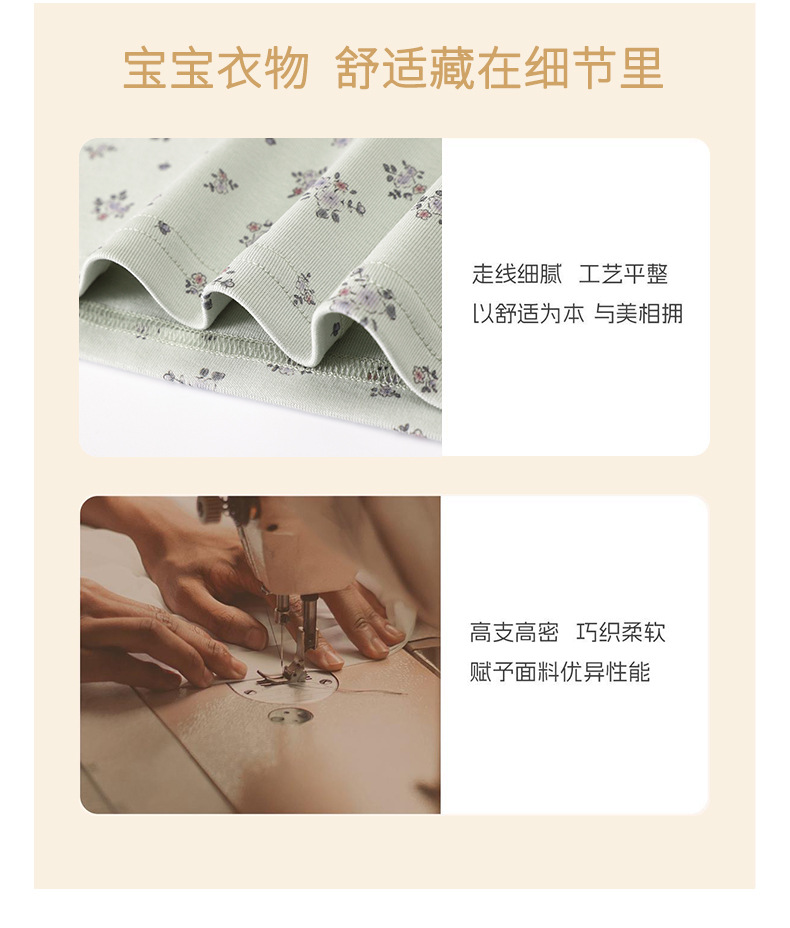 宝宝衣物 舒适藏在细节里

走线细腻 工艺平整
以舒适为本 与美相拥

高支高密 巧织柔软
赋予面料优异性能