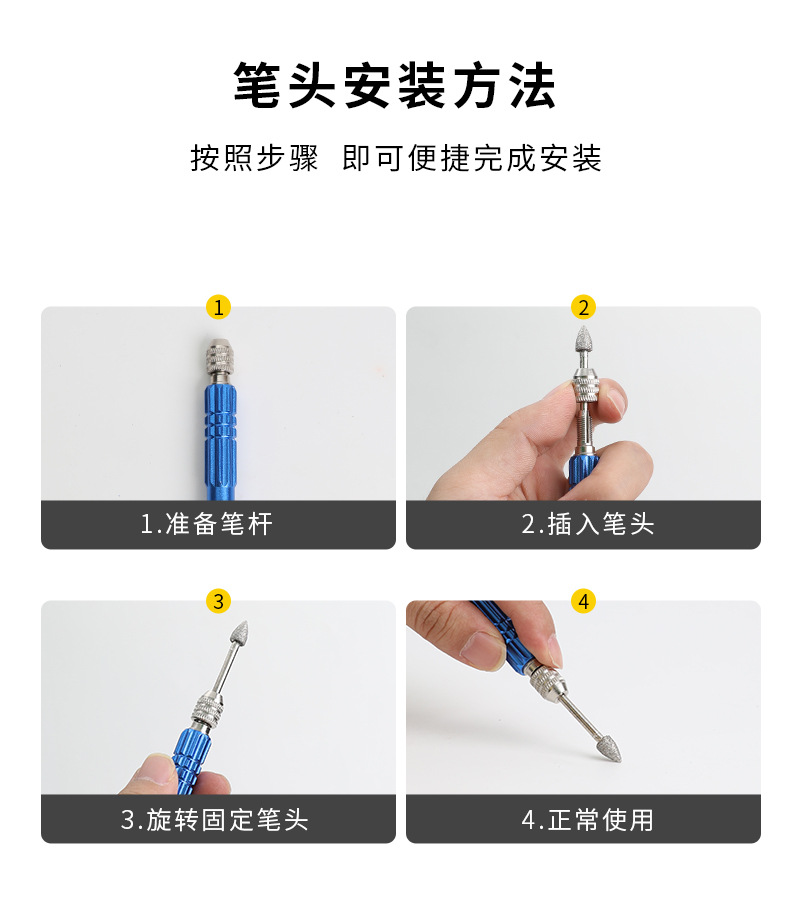 笔头安装方法

按照步骤 即可便捷完成安装

1

1.准备笔杆

2

2.插入笔头

3

3.旋转固定笔头

4

4.正常使用