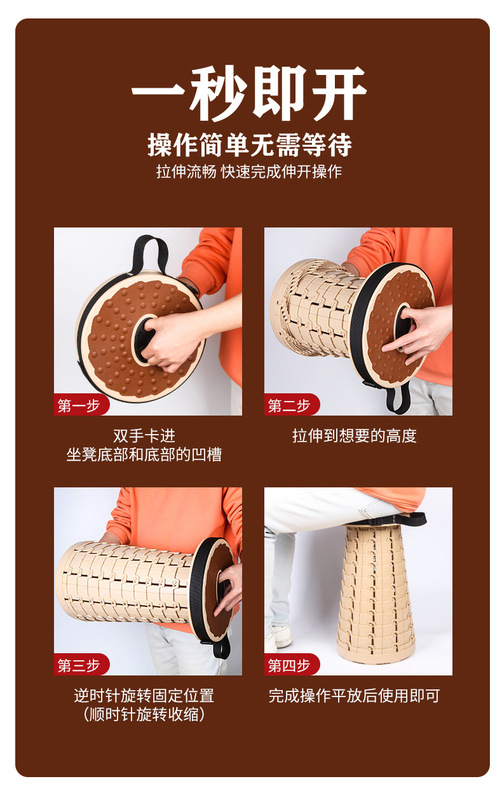 一秒即开

操作简单无需等待

拉伸流畅 快速完成伸开操作

第一步

双手卡进
坐凳底部和底部的凹槽

第二步

拉伸到想要的高度

第三步

逆时针旋转固定位置
（顺时针旋转收缩）

第四步

完成操作平放后使用即可