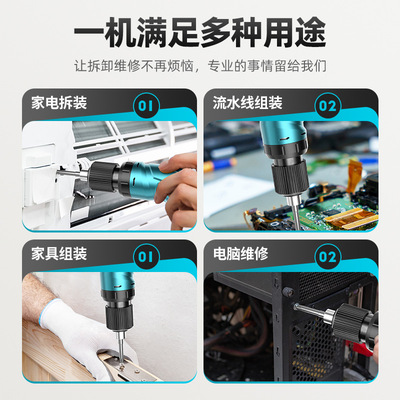 一机满足多种用途

让拆卸维修不再烦恼，专业的事情留给我们

家电拆装 01

流水线组装 02

家具组装 01

电脑维修 02