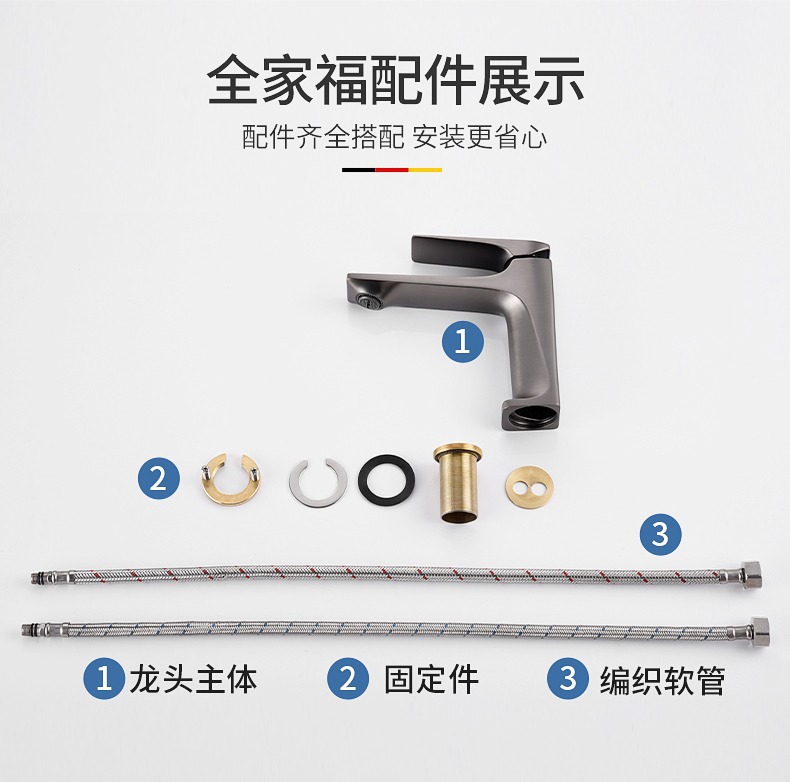 全家福配件展示

配件齐全搭配 安装更省心

1

2

3

1 龙头主体 2 固定件 3 编织软管