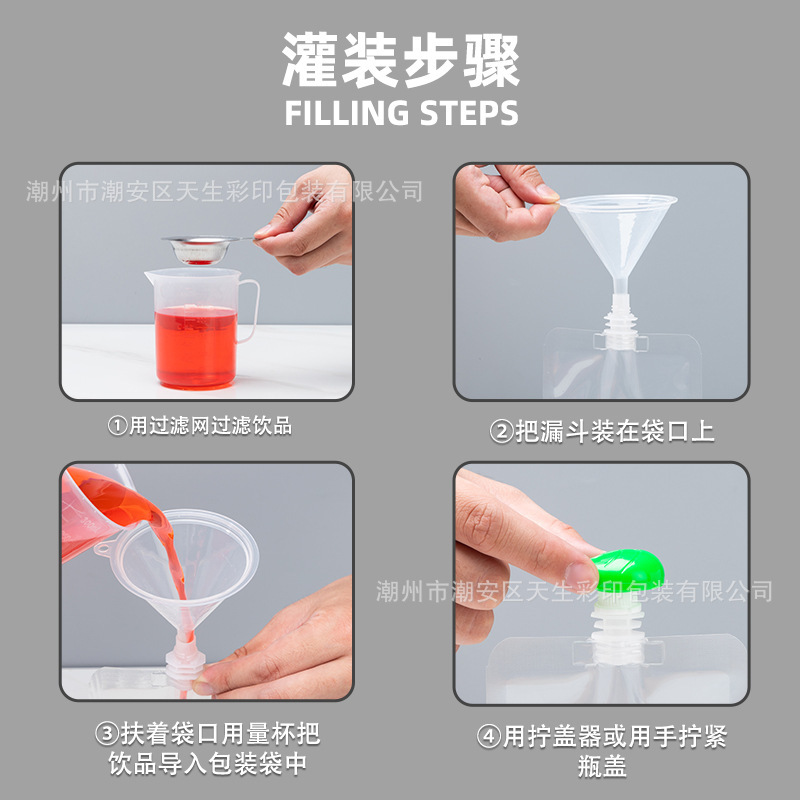 灌装步骤

FILLING STEPS

潮州市潮安区天生彩印包装有限公司

①用过滤网过滤饮品

②把漏斗装在袋口上

潮州市潮安区天生彩印包装有限公司

③扶着袋口用量杯把饮品导入包装袋中

④用拧盖器或用手拧紧瓶盖