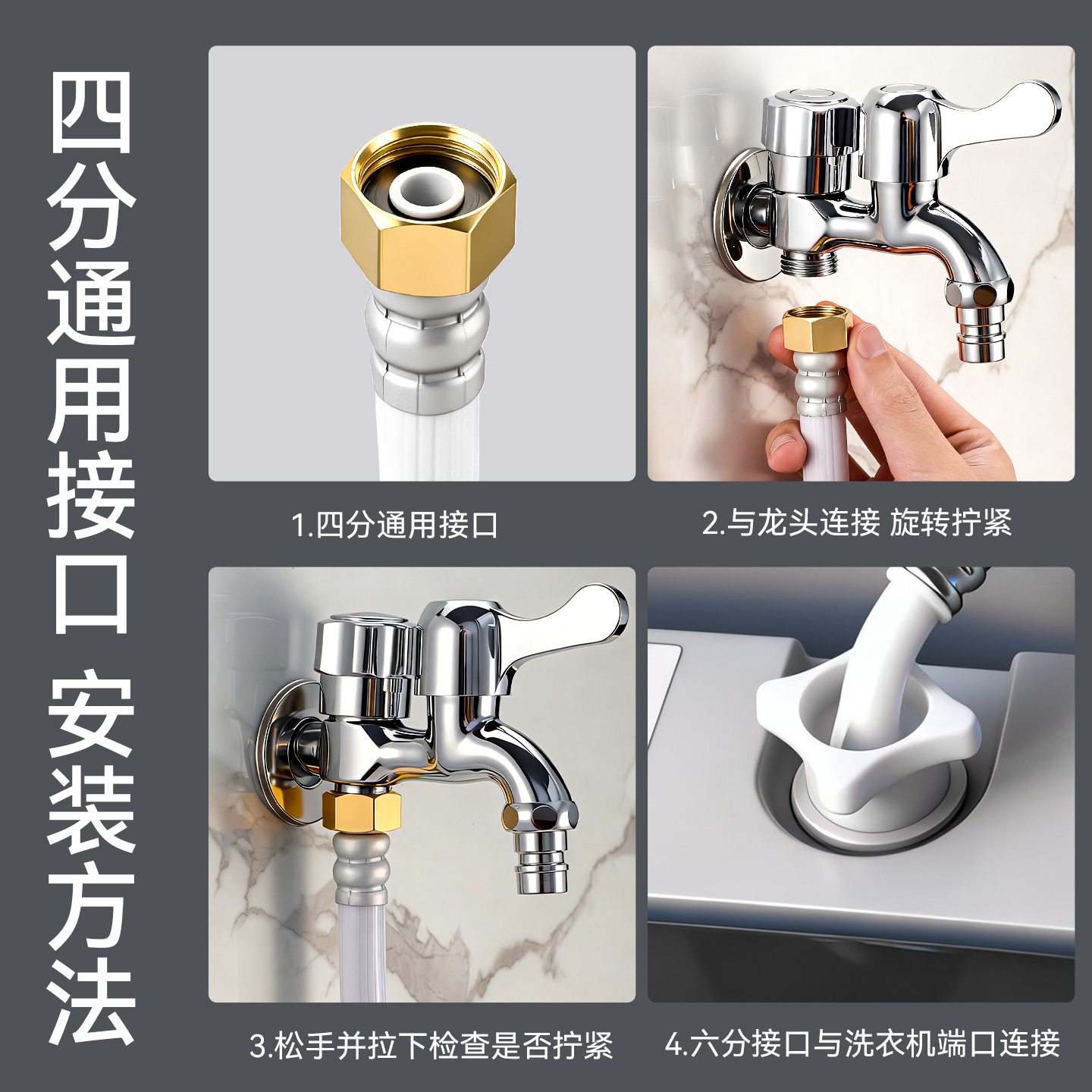 四分通用接口 安装方法

1.四分通用接口

2.与龙头连接 旋转拧紧

3.松手并拉下检查是否拧紧

4.六分接口与洗衣机端口连接