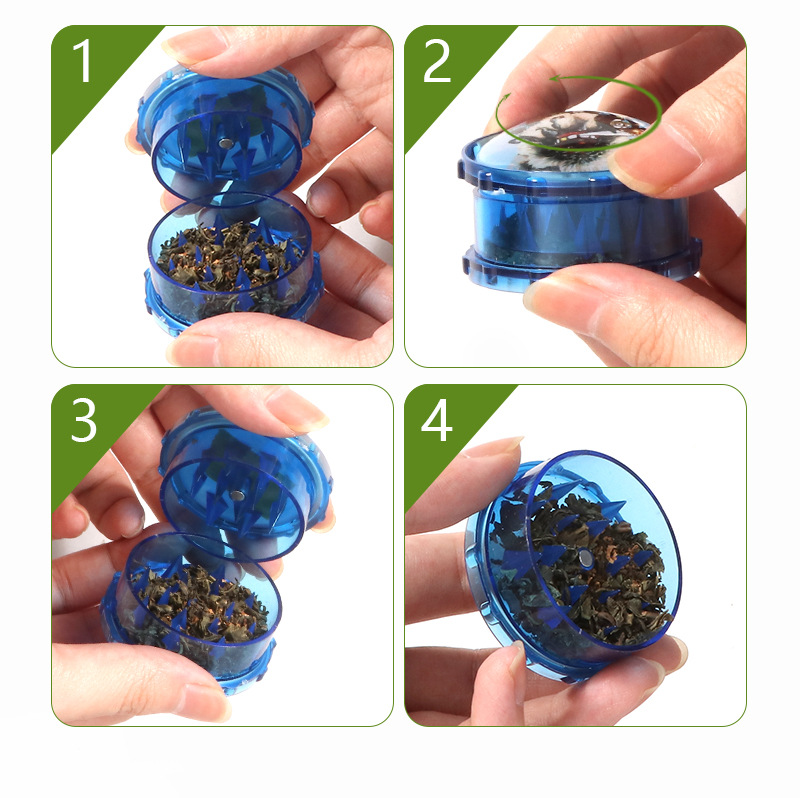 1

2

3

4