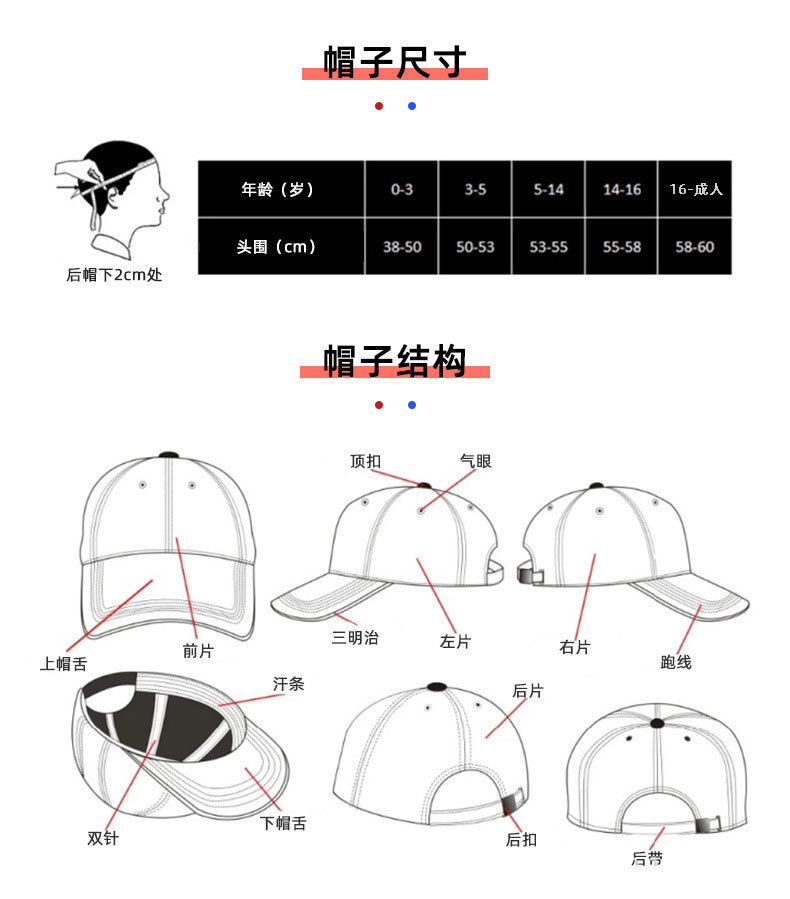 帽子尺寸

后帽下2cm处

| 年龄（岁） | 0-3 | 3-5 | 5-14 | 14-16 | 16-成人 |
|---|---|---|---|---|---|
| 头围（cm） | 38-50 | 50-53 | 53-55 | 55-58 | 58-60 |

帽子结构

顶扣
气眼
上帽舌
前片
三明治
左片
右片
跑线
汗条
后片
双针
下帽舌
后扣
后带