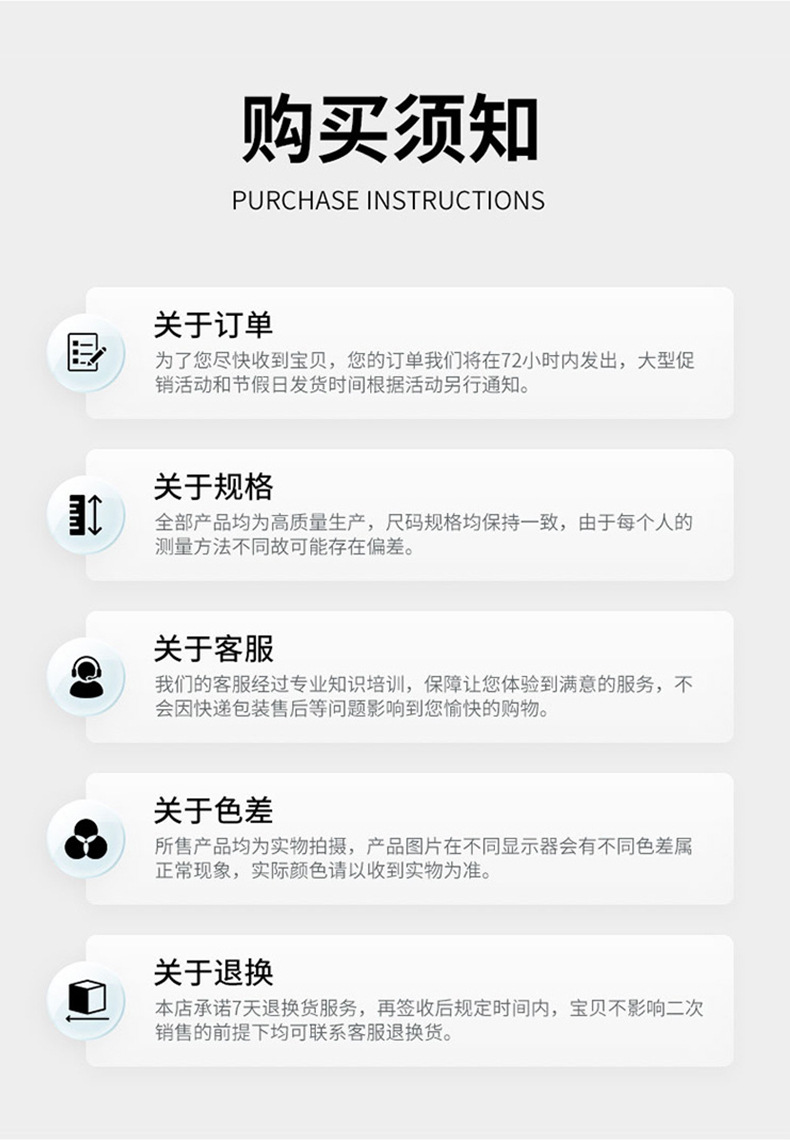 购买须知

PURCHASE INSTRUCTIONS

关于订单

为了您尽快收到宝贝，您的订单我们将在72小时内发出，大型促销活动和节假日发货时间根据活动另行通知。

关于规格

全部产品均为高质量生产，尺码规格均保持一致，由于每个人的测量方法不同故可能存在偏差。

关于客服

我们的客服经过专业知识培训，保障让您体验到满意的服务，不会因快递包装售后等问题影响到您愉快的购物。

关于色差

所售产品均为实物拍摄，产品图片在不同显示器会有不同色差属正常现象，实际颜色请以收到实物为准。

关于退换

本店承诺7天退换货服务，再签收后规定时间内，宝贝不影响二次销售的前提下均可联系客服退换货。