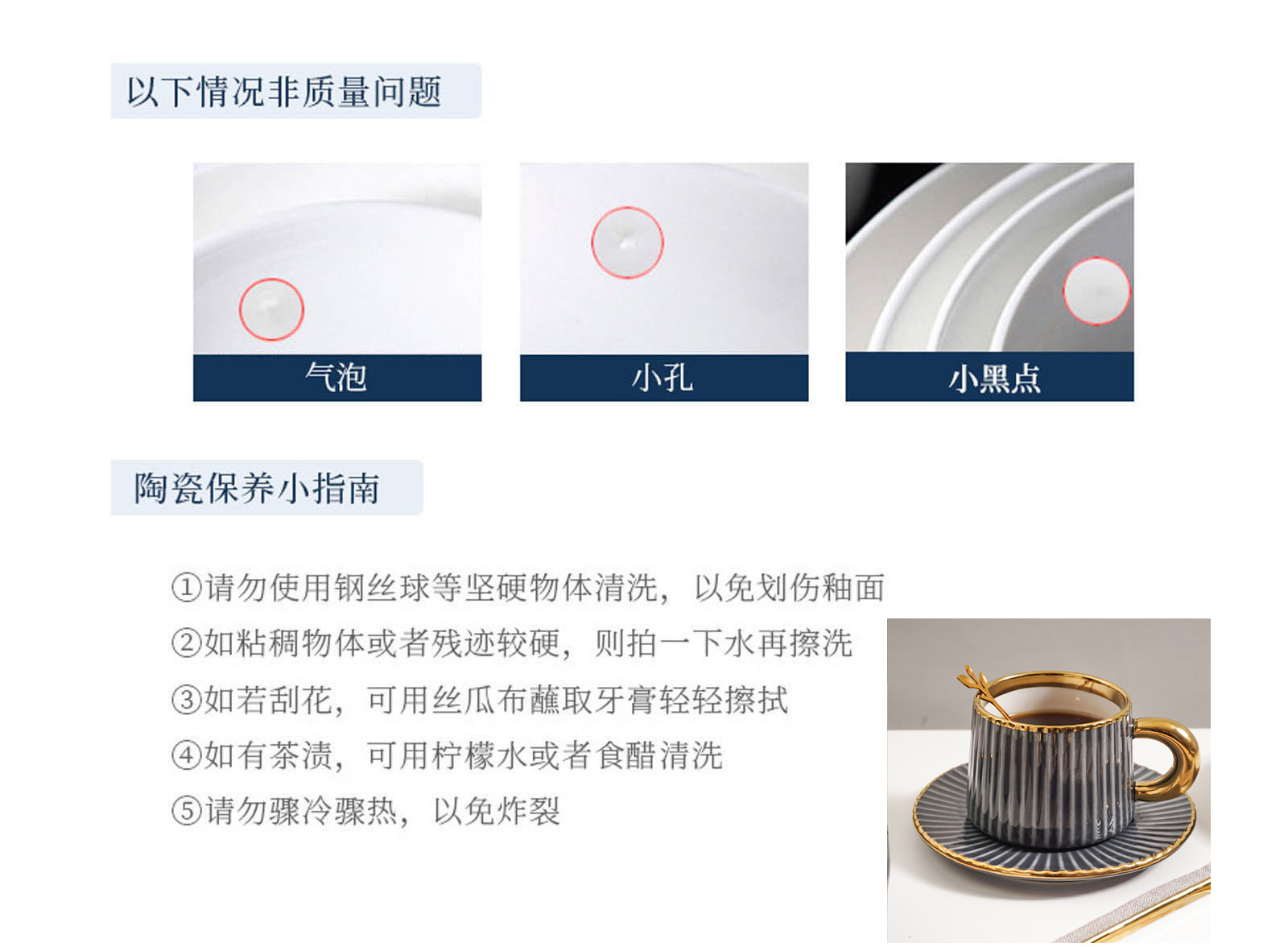 以下情况非质量问题

气泡

小孔

小黑点

陶瓷保养小指南

①请勿使用钢丝球等坚硬物体清洗，以免划伤釉面

②如粘稠物体或者残迹较硬，则拍一下水再擦洗

③如若刮花，可用丝瓜布蘸取牙膏轻轻擦拭

④如有茶渍，可用柠檬水或者食醋清洗

⑤请勿骤冷骤热，以免炸裂