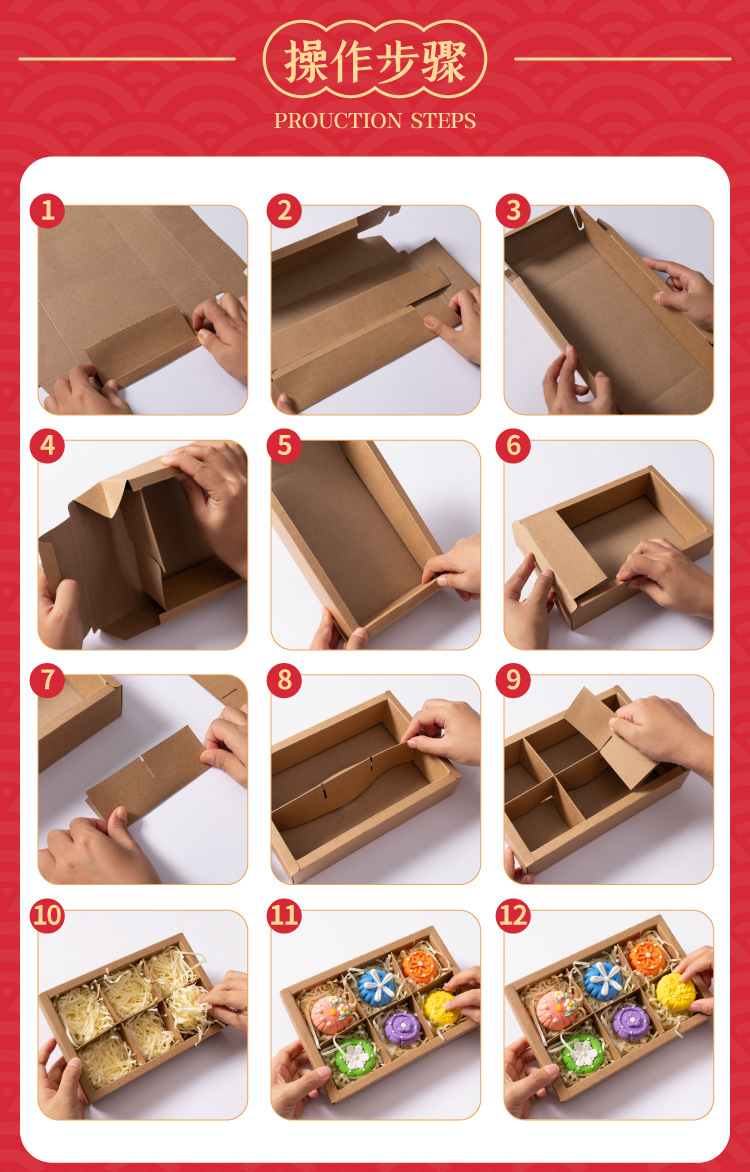 操作步骤
PROUCTION STEPS

1

2

3

4

5

6

7

8

9

10

11

12