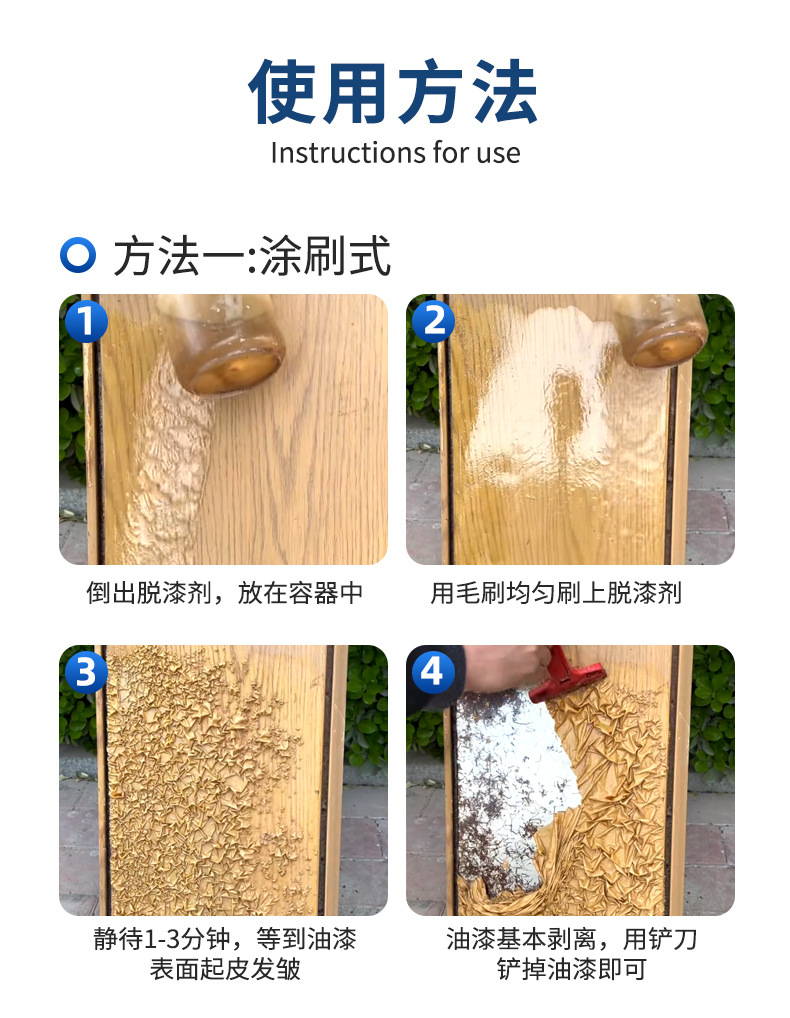 使用方法
Instructions for use

方法一:涂刷式

1

倒出脱漆剂，放在容器中

2

用毛刷均匀刷上脱漆剂

3

静待1-3分钟，等到油漆表面起皮发皱

4

油漆基本剥离，用铲刀铲掉油漆即可