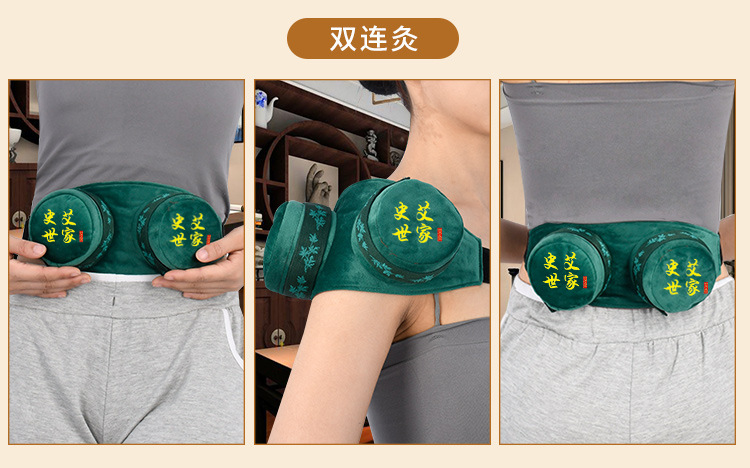 双连灸

史艾世家 史艾世家

史艾世家

史艾世家 史艾世家