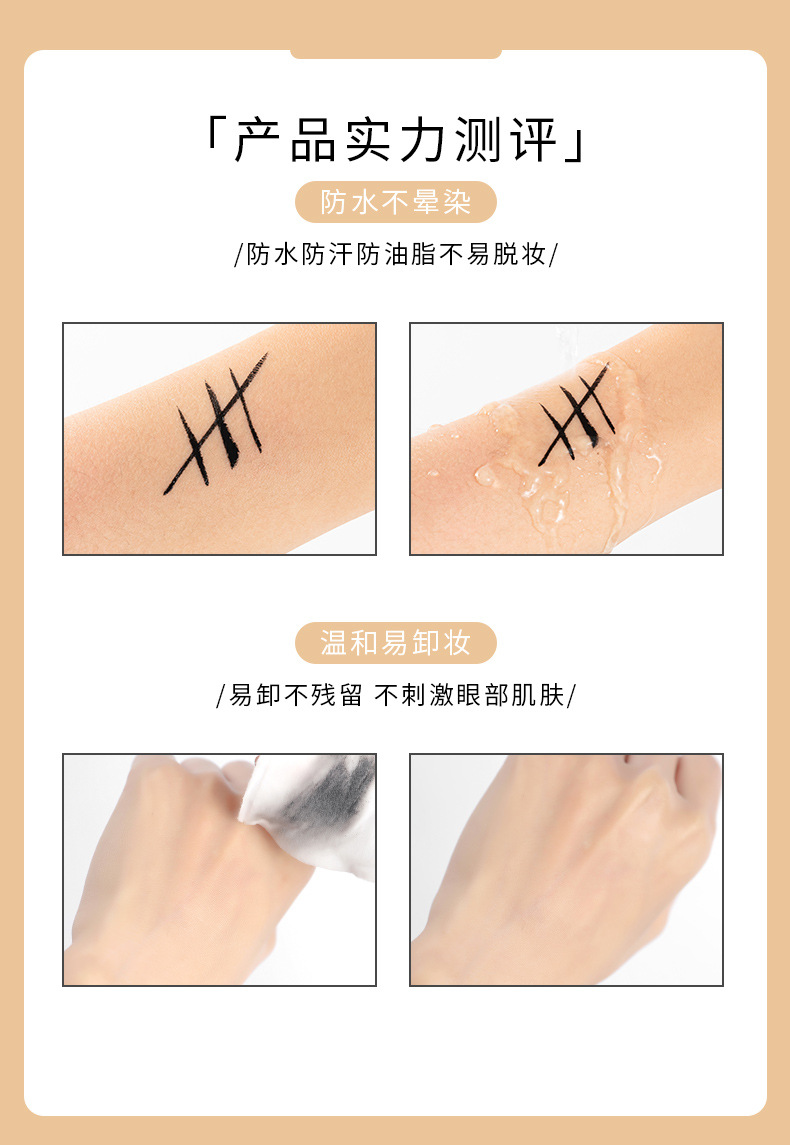 「产品实力测评」

防水不晕染

/防水防汗防油脂不易脱妆/

温和易卸妆

/易卸不残留 不刺激眼部肌肤/