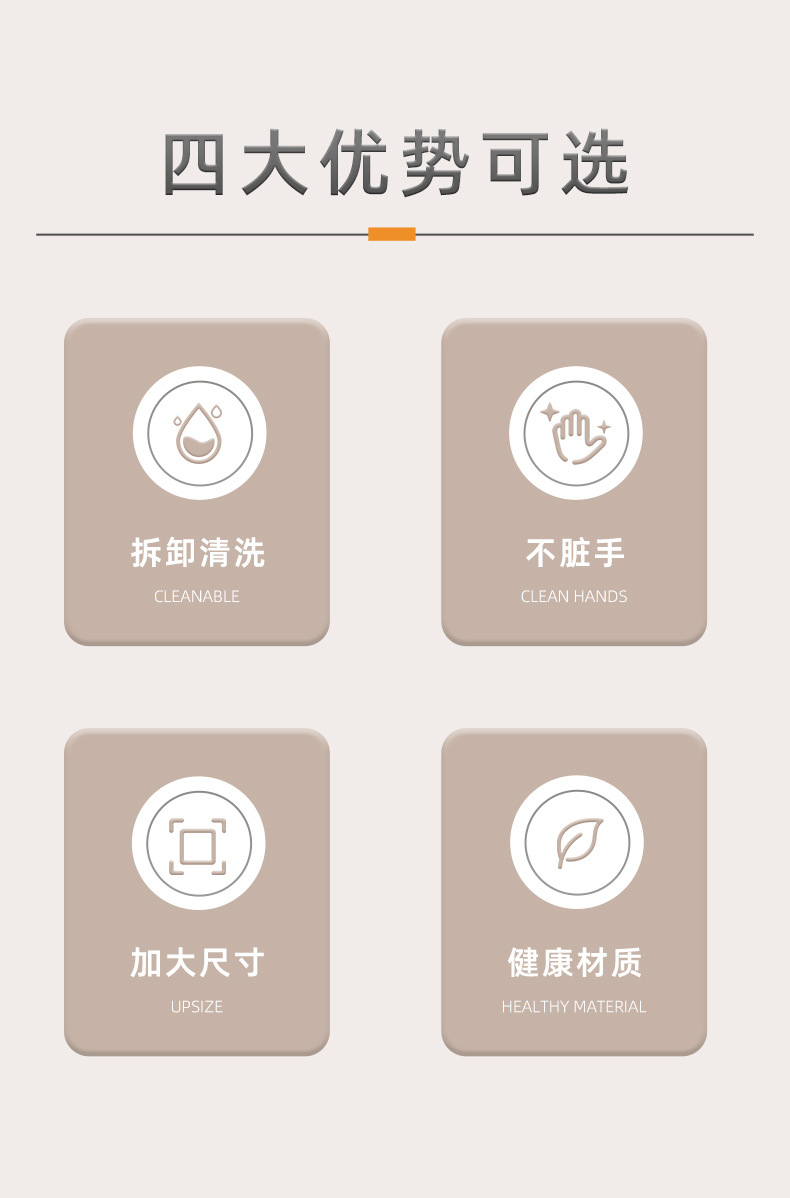 四大优势可选

拆卸清洗
CLEANABLE

不脏手
CLEAN HANDS

加大尺寸
UPSIZE

健康材质
HEALTHY MATERIAL